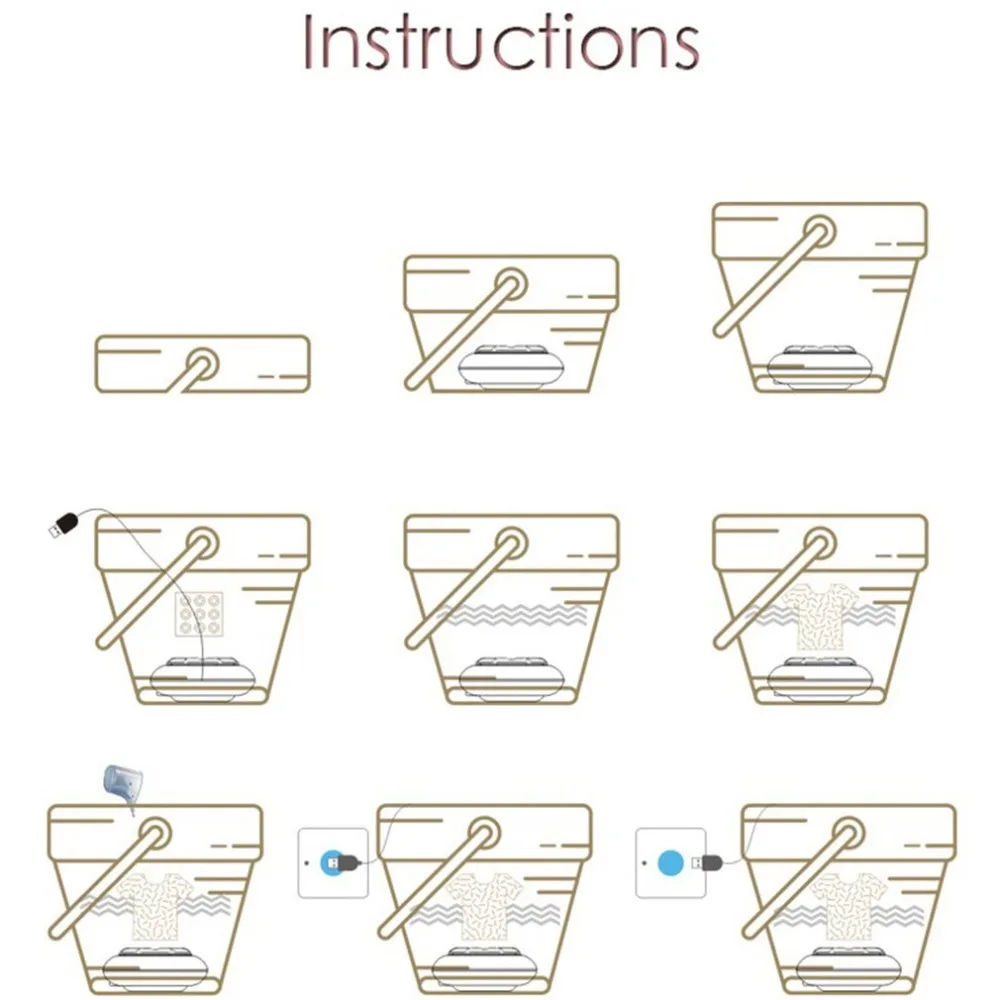 Instructions