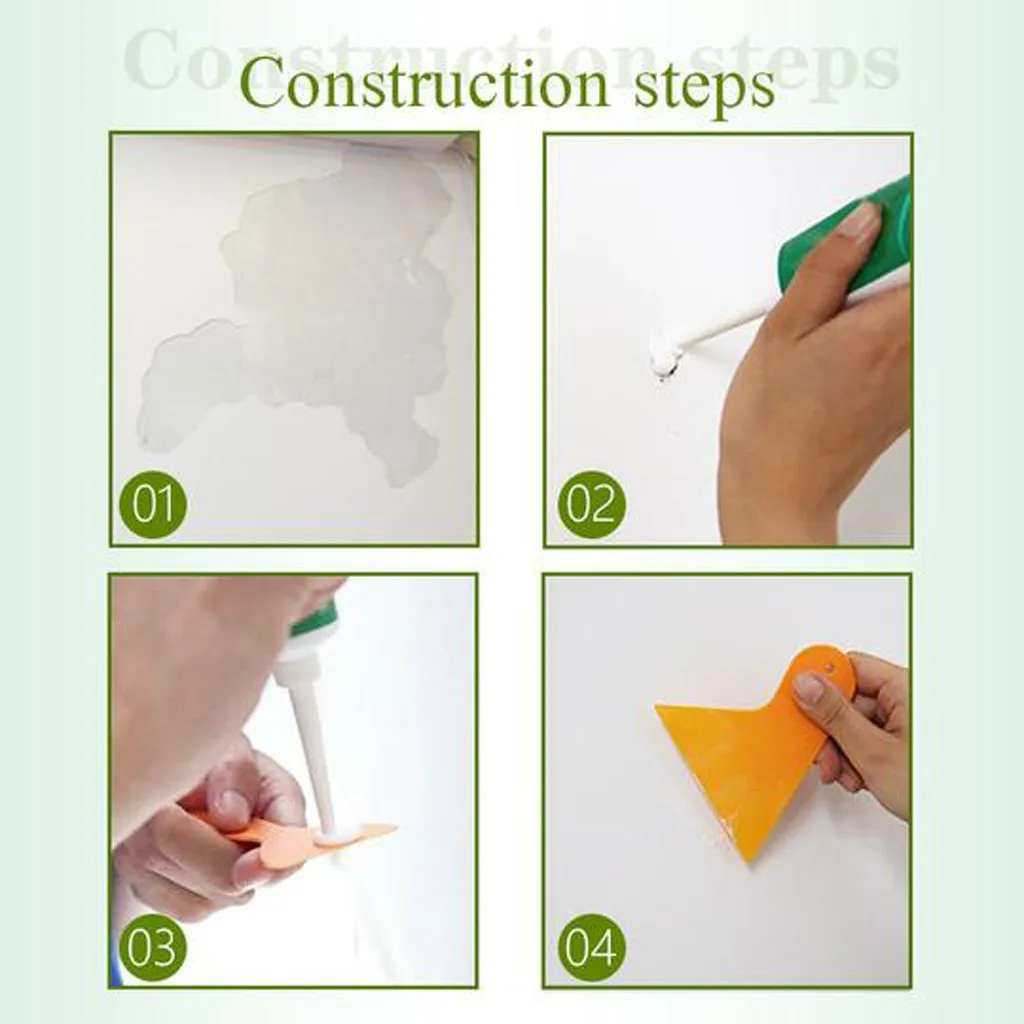 Construction steps

Construction steps

01

02

03

04