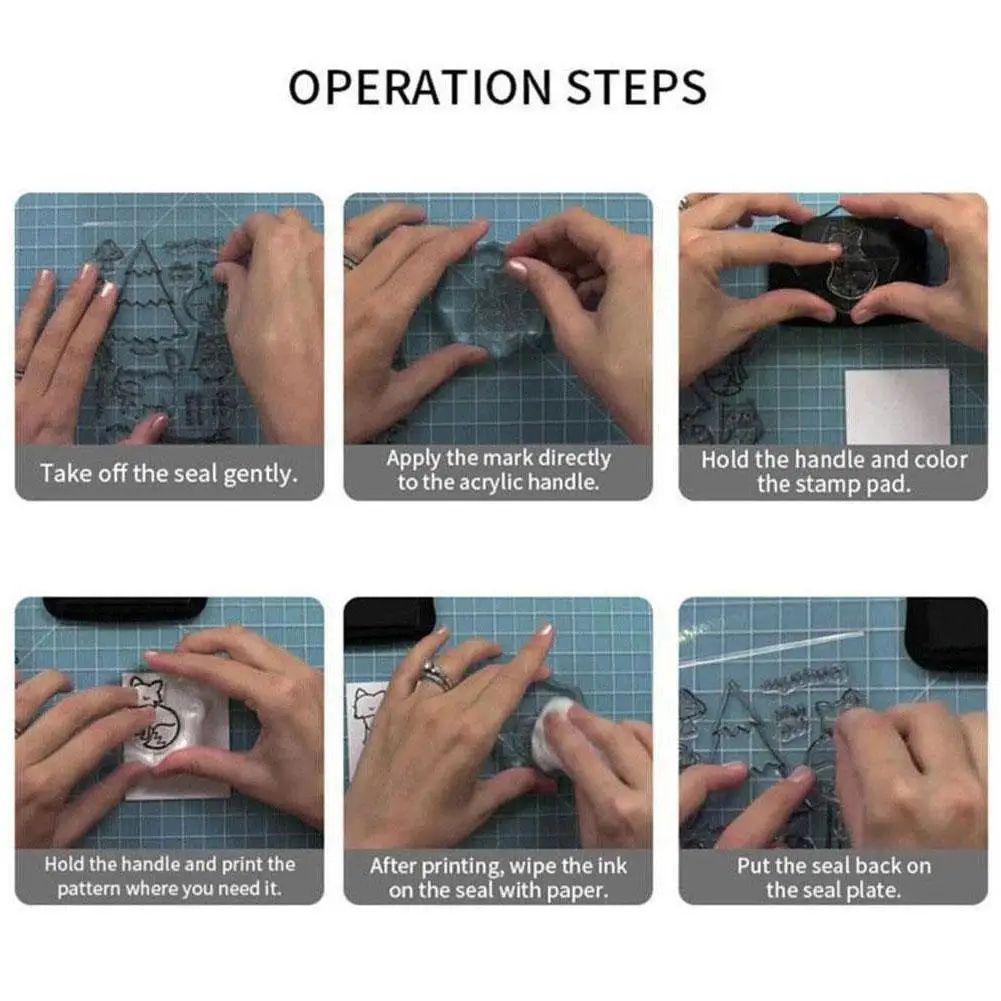 OPERATION STEPS

Take off the seal gently.

Apply the mark directly to the acrylic handle.

Hold the handle and color the stamp pad.

Hold the handle and print the pattern where you need it.

After printing, wipe the ink on the seal with paper.

Put the seal back on the seal plate.