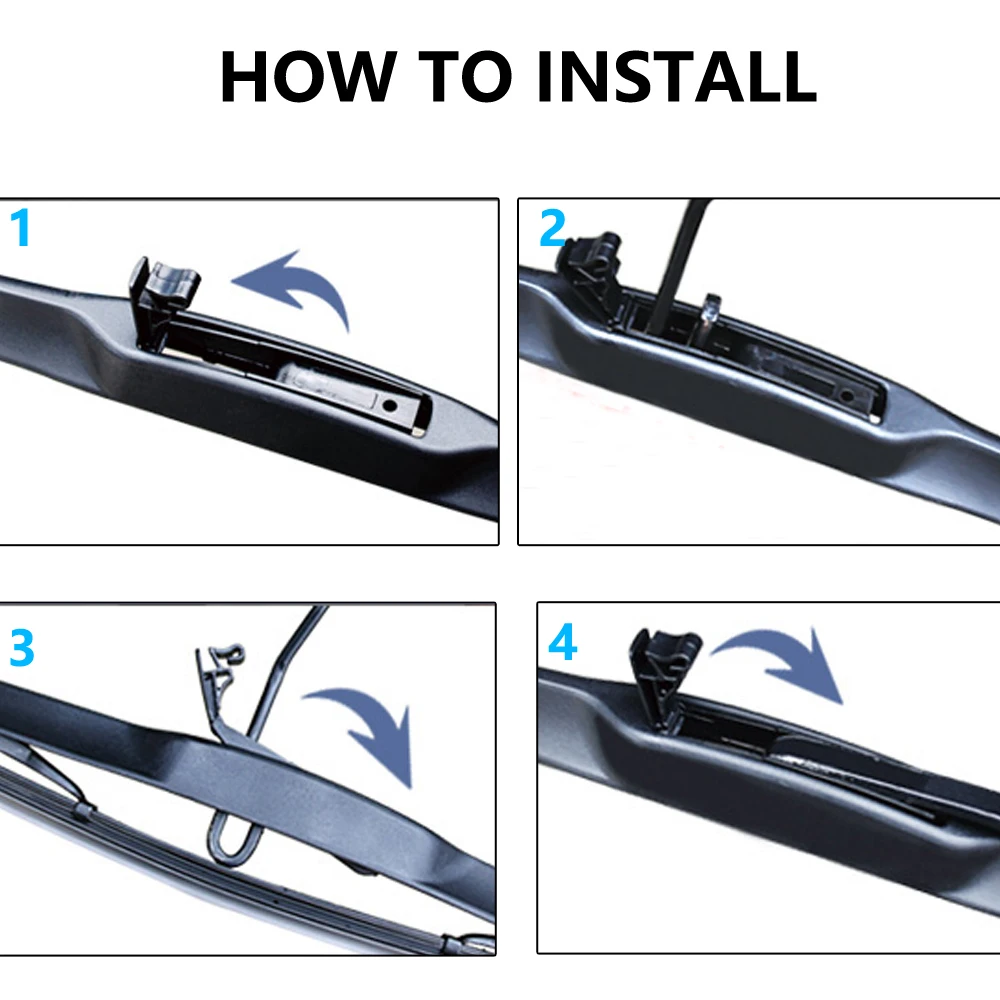 HOW TO INSTALL

1

2

3

4