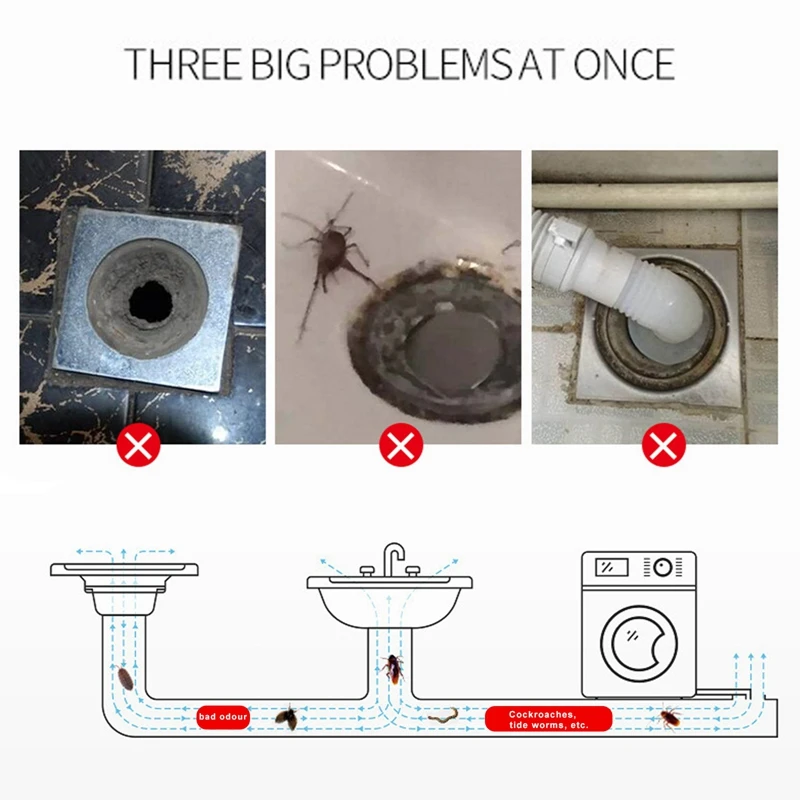 THREE BIG PROBLEMS AT ONCE

bad odour

Cockroaches, tide worms, etc.