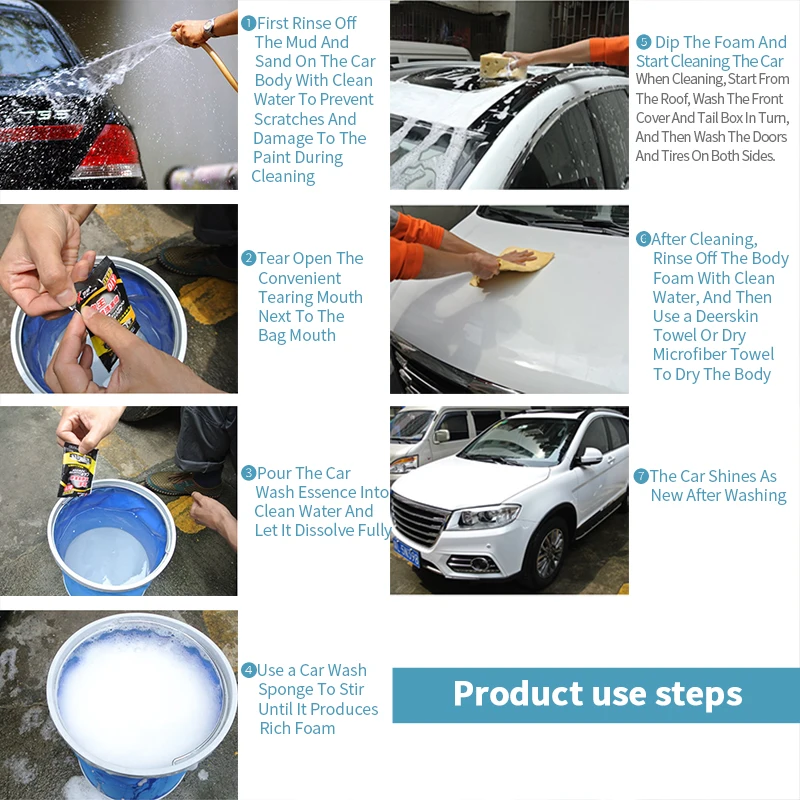 1 First Rinse Off The Mud And Sand On The Car Body With Clean Water To Prevent Scratches And Damage To The Paint During Cleaning

2 Tear Open The Convenient Tearing Mouth Next To The Bag Mouth

3 Pour The Car Wash Essence Into Clean Water And Let It Dissolve Fully

4 Use a Car Wash Sponge To Stir Until It Produces Rich Foam

5 Dip The Foam And Start Cleaning The Car
When Cleaning, Start From The Roof, Wash The Front Cover And Tail Box In Turn, And Then Wash The Doors And Tires On Both Sides.

6 After Cleaning, Rinse Off The Body Foam With Clean Water, And Then Use a Deerskin Towel Or Dry Microfiber Towel To Dry The Body

7 The Car Shines As New After Washing

Product use steps