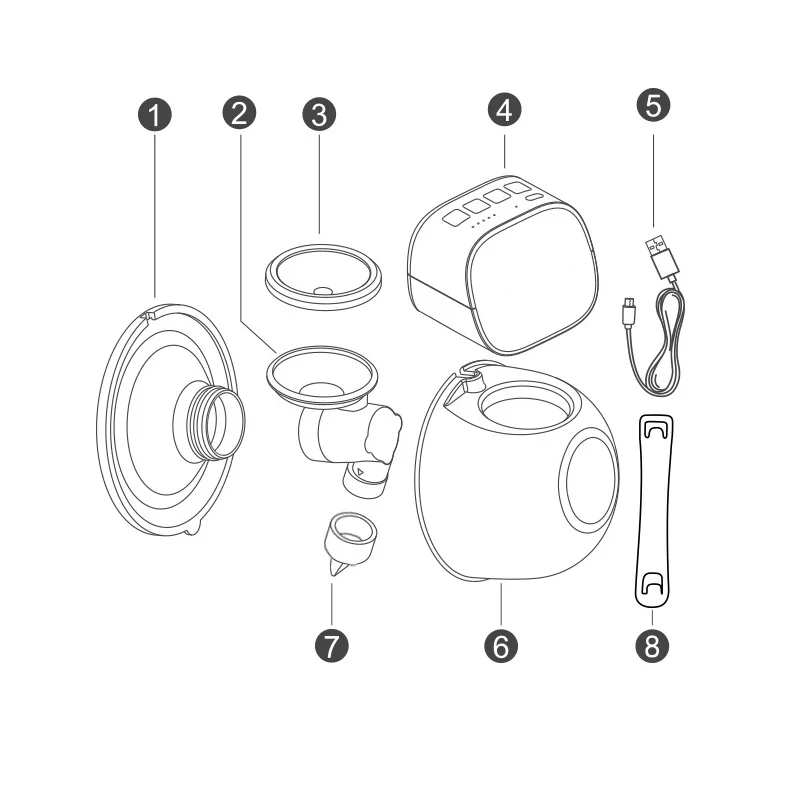 1
2
3
4
5
7
6
8