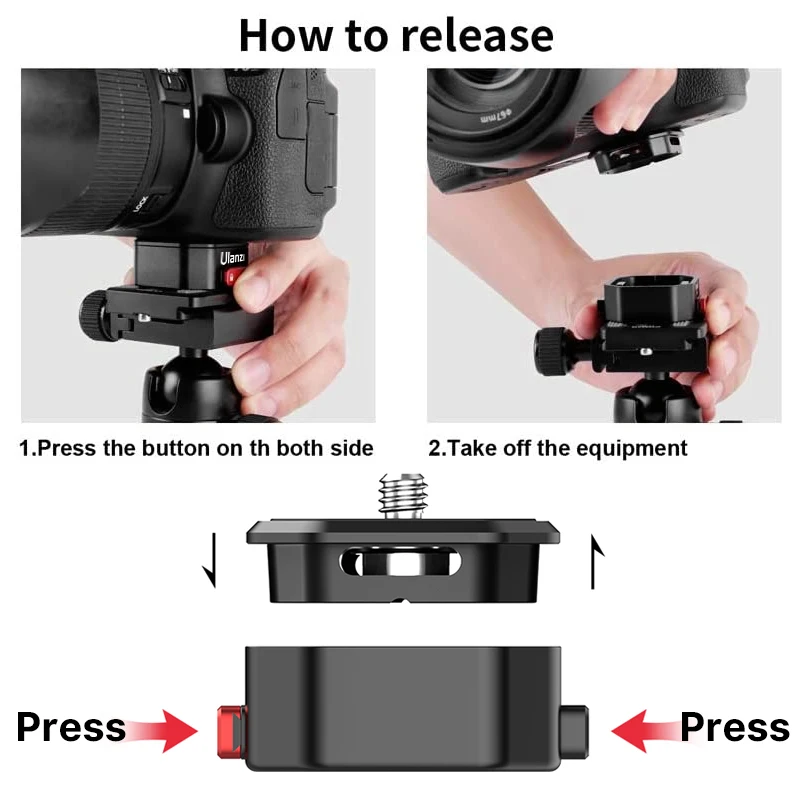 How to release

LOCK

Ulanzi

ø67mm

1.Press the button on th both side

2.Take off the equipment

Press

Press