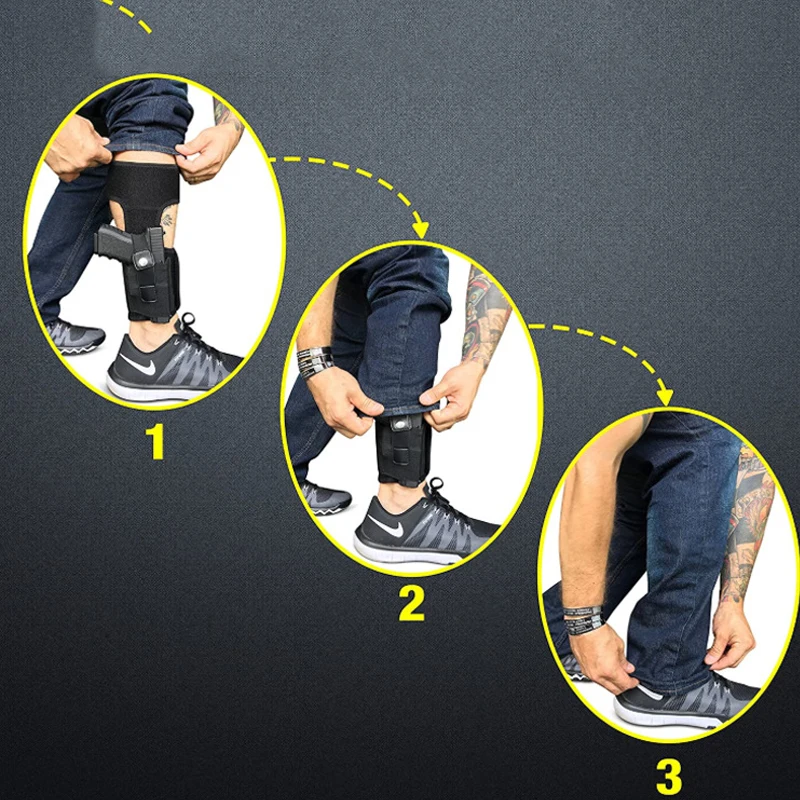 1

2

3