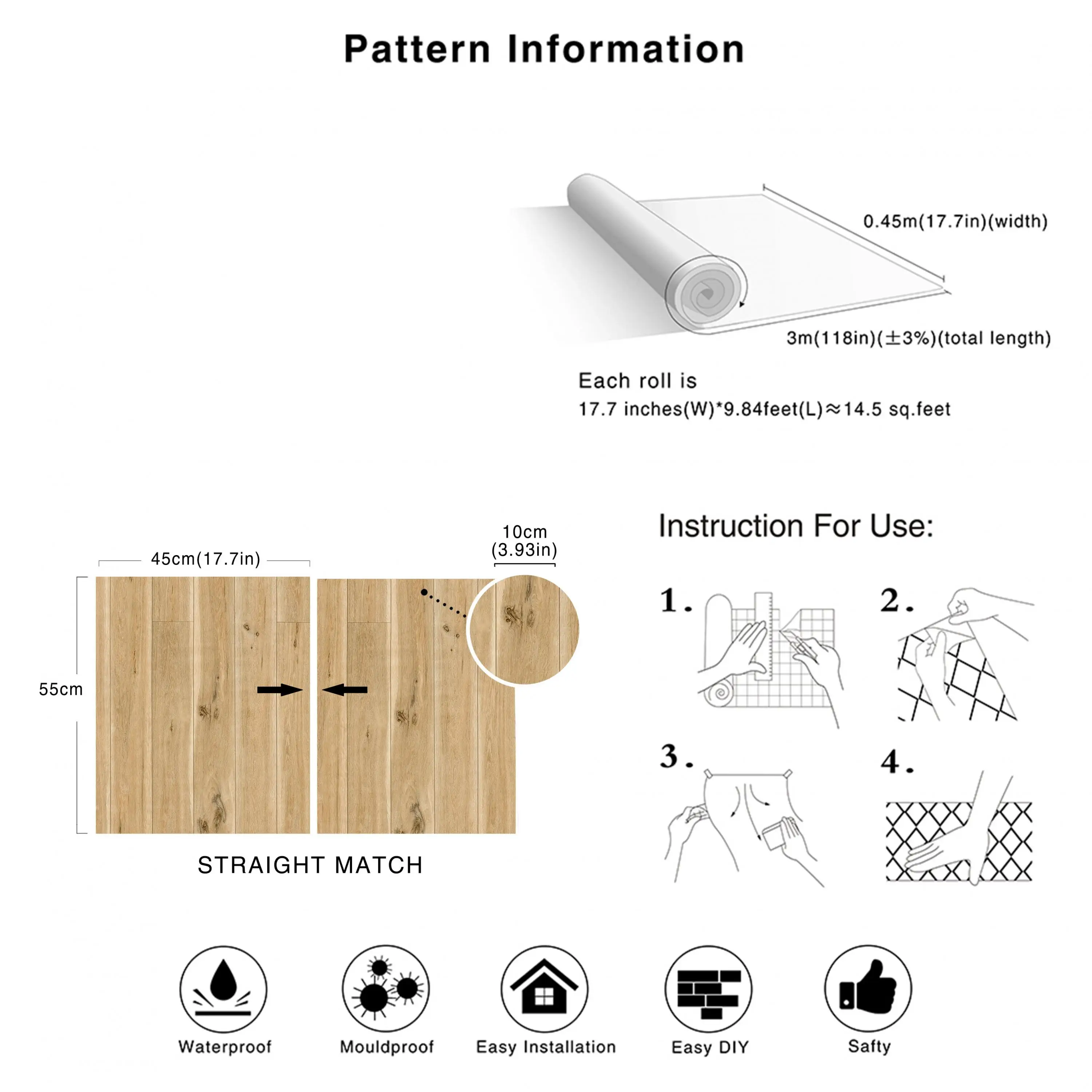 Pattern Information

0.45m(17.7in)(width)

3m(118in)(±3%)(total length)

Each roll is
17.7 inches(W)*9.84feet(L)≈14.5 sq.feet

45cm(17.7in)

10cm
(3.93in)

55cm

STRAIGHT MATCH

Instruction For Use:

1.

2.

3.

4.

Waterproof

Mouldproof

Easy Installation

Easy DIY

Safty