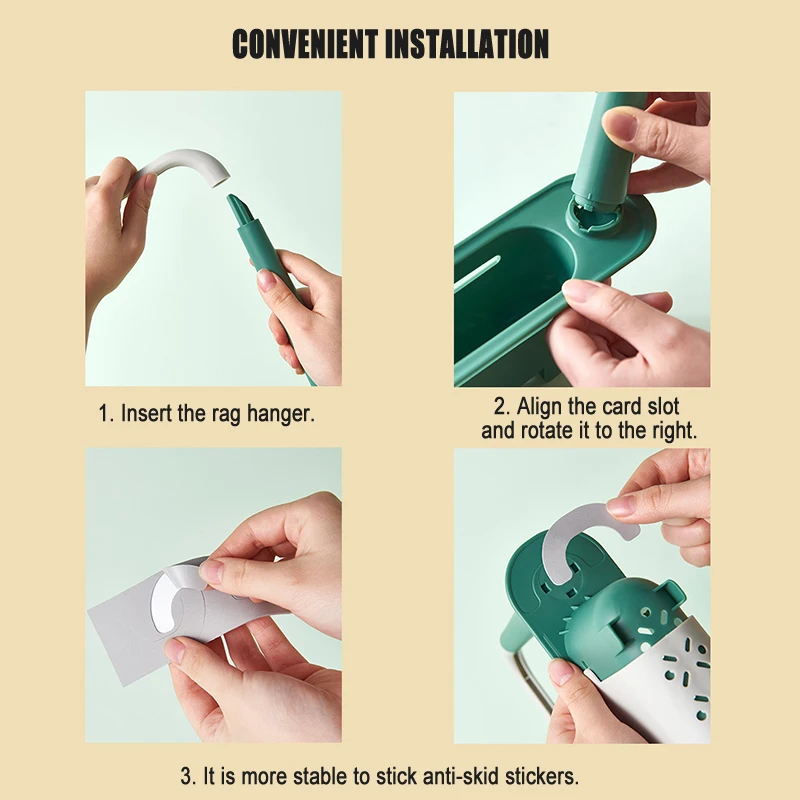 CONVENIENT INSTALLATION

1. Insert the rag hanger.

2. Align the card slot and rotate it to the right.

3. It is more stable to stick anti-skid stickers.