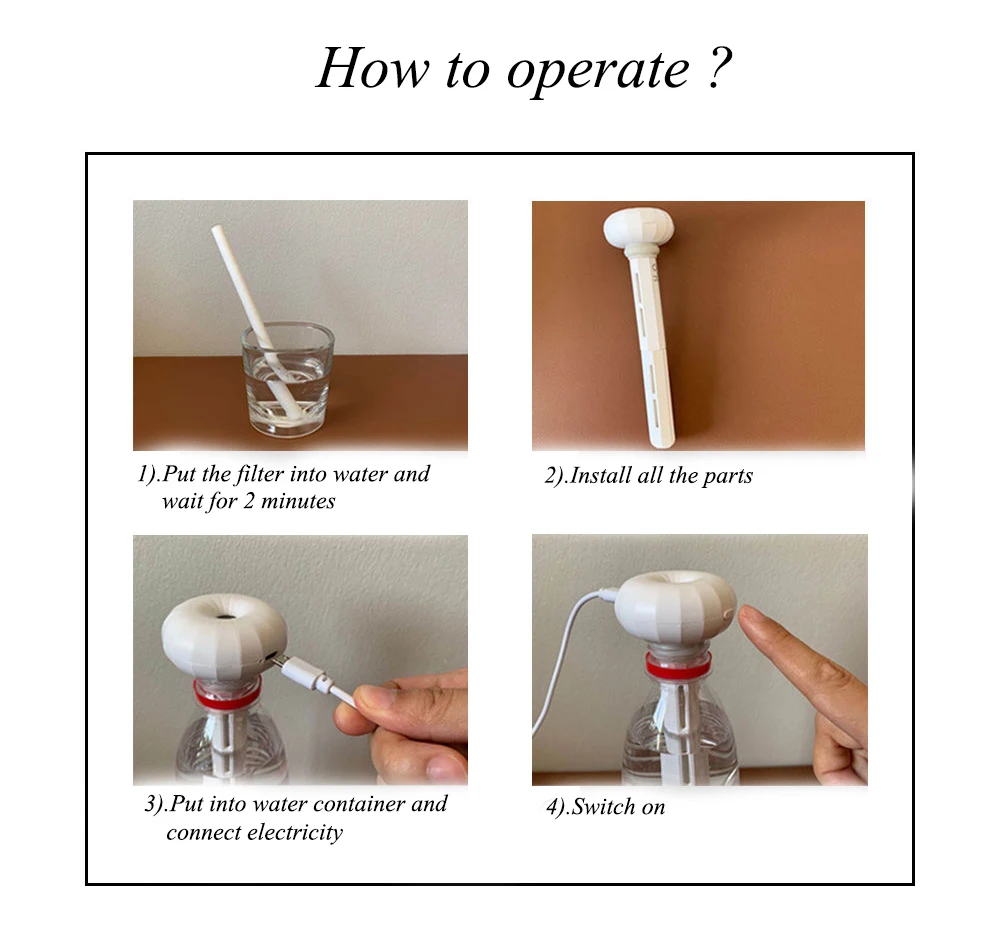 How to operate ?

1).Put the filter into water and wait for 2 minutes

2).Install all the parts

3).Put into water container and connect electricity

4).Switch on