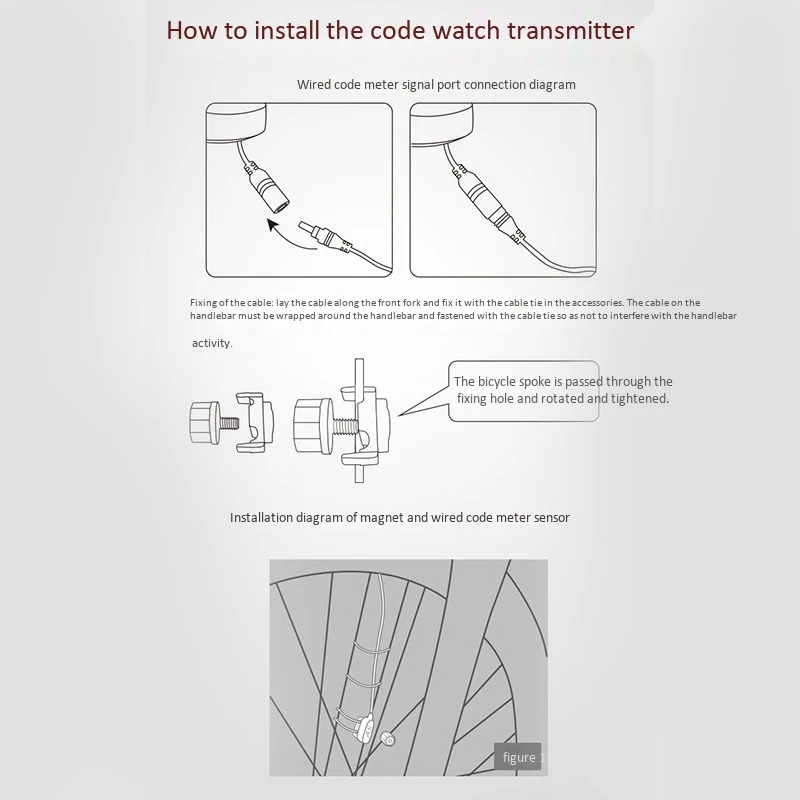 How to install the code watch transmitter

Wired code meter signal port connection diagram

Fixing of the cable: lay the cable along the front fork and fix it with the cable tie in the accessories. The cable on the handlebar must be wrapped around the handlebar and fastened with the cable tie so as not to interfere with the handlebar activity.

The bicycle spoke is passed through the fixing hole and rotated and tightened.

Installation diagram of magnet and wired code meter sensor

figure 1