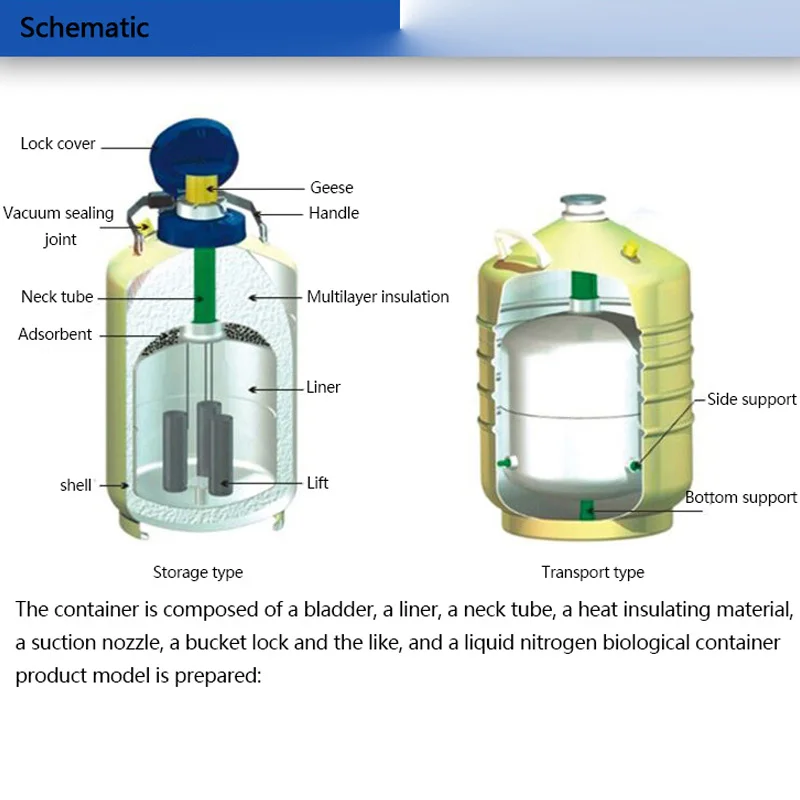 Schematic

Lock cover
Geese
Vacuum sealing joint
Handle
Neck tube
Multilayer insulation
Adsorbent
Liner
shell
Lift

Side support
Bottom support

Storage type

Transport type

The container is composed of a bladder, a liner, a neck tube, a heat insulating material, a suction nozzle, a bucket lock and the like, and a liquid nitrogen biological container product model is prepared: