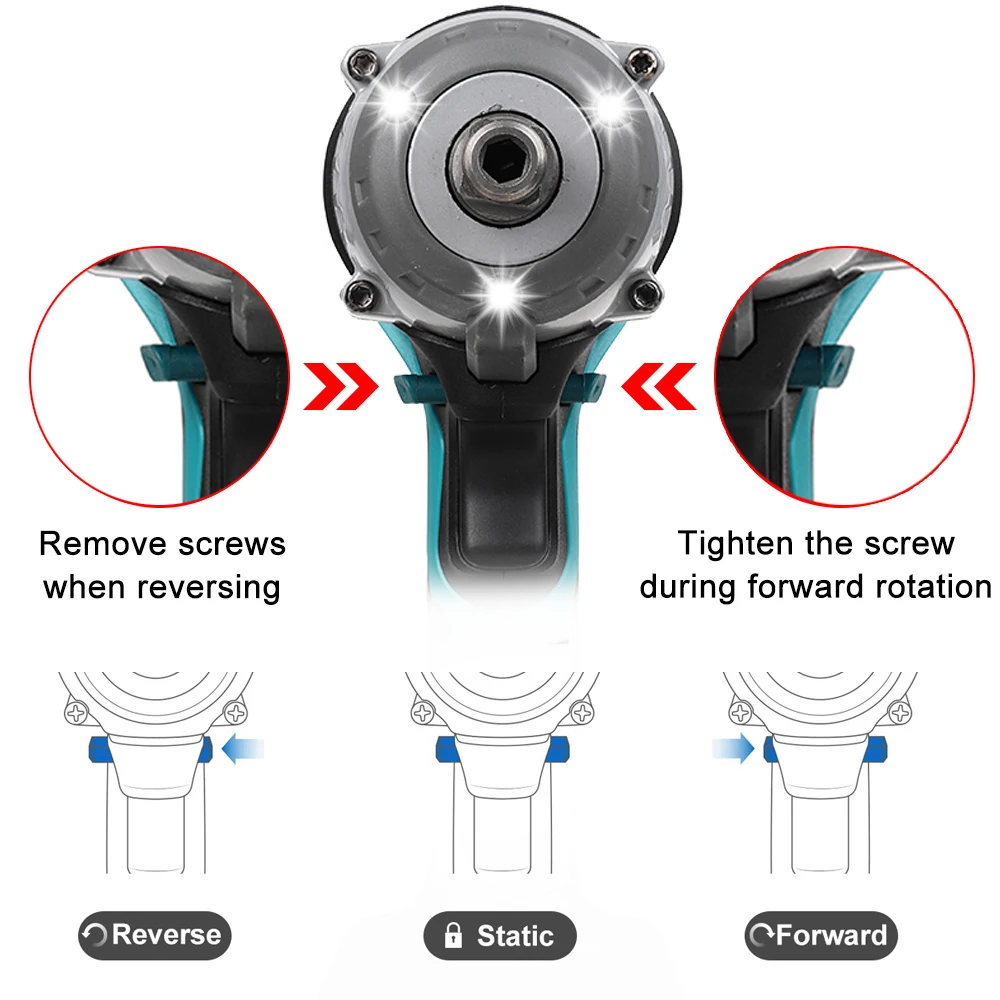 Remove screws when reversing

Tighten the screw during forward rotation

Reverse

Static

Forward