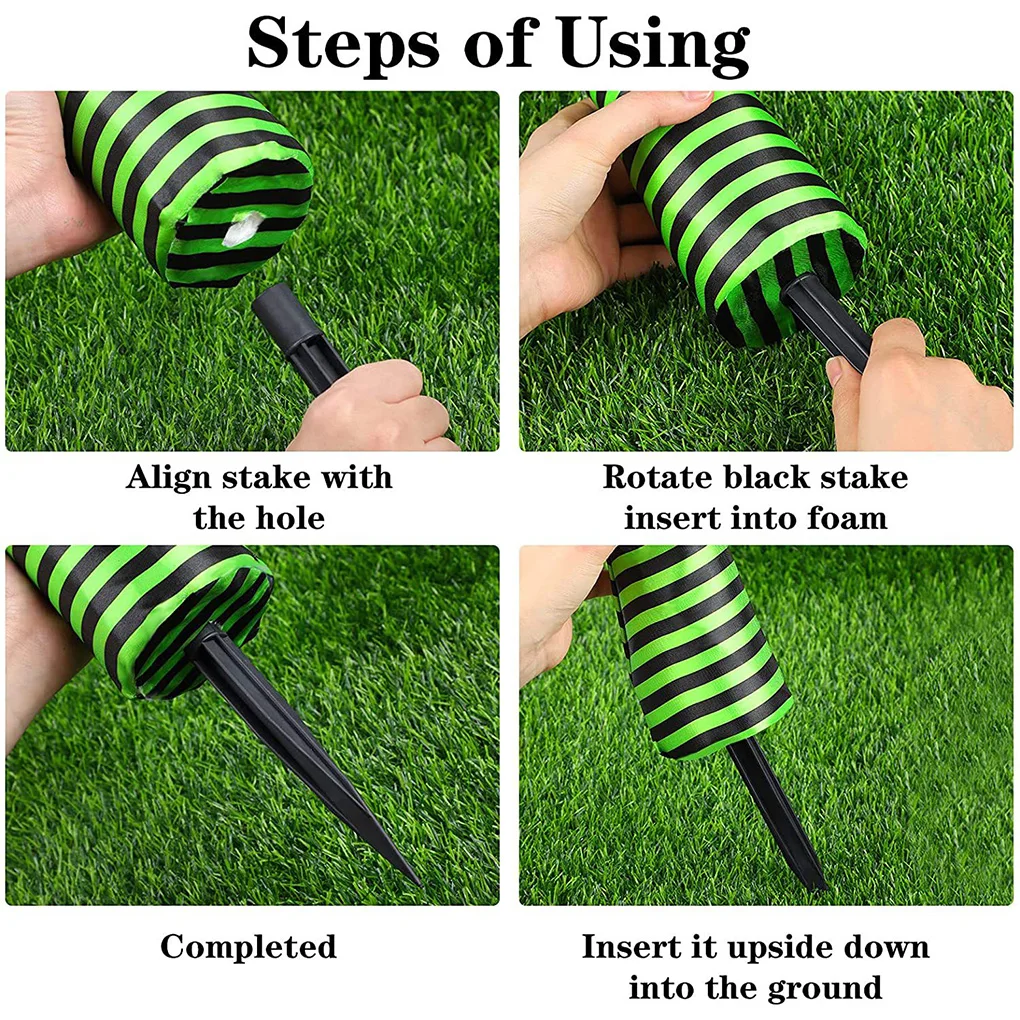 Steps of Using

Align stake with the hole

Rotate black stake insert into foam

Completed

Insert it upside down into the ground