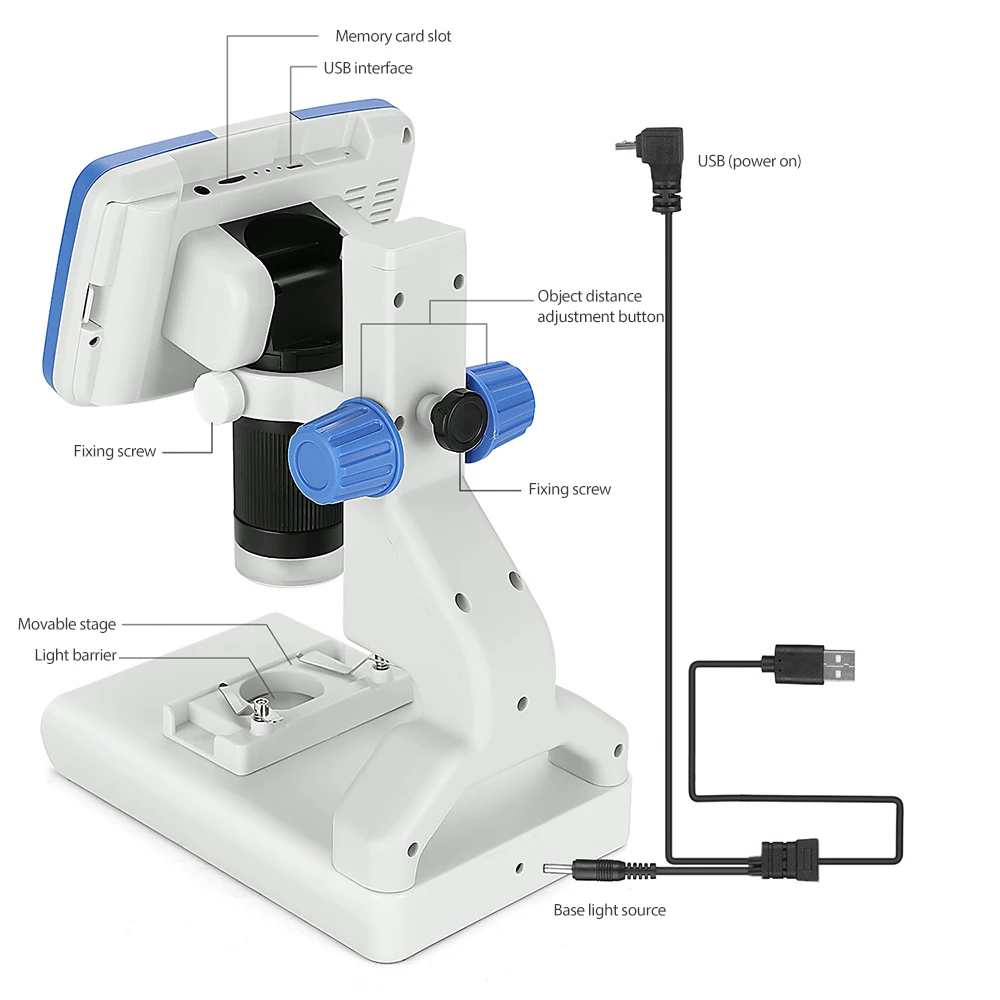 Memory card slot
USB interface
USB (power on)
Object distance adjustment button
Fixing screw
Fixing screw
Movable stage
Light barrier
Base light source