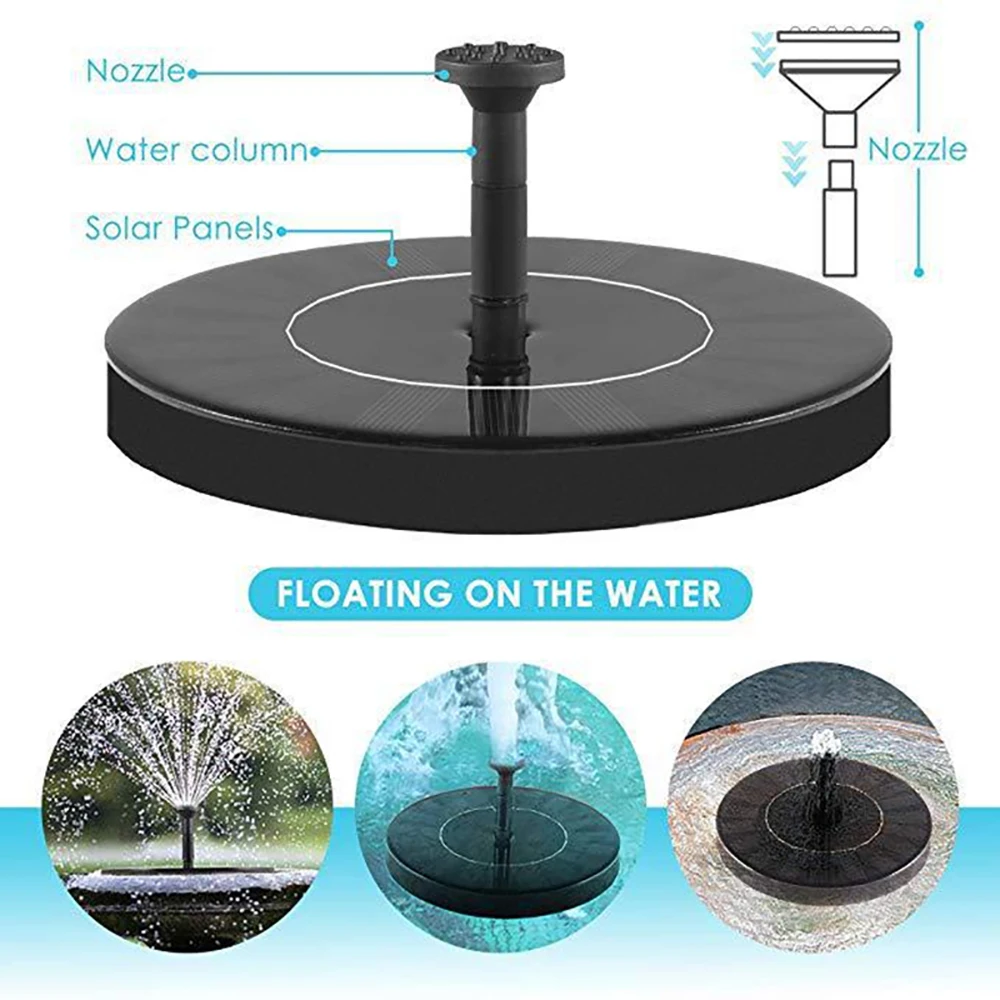 Nozzle
Water column
Solar Panels
Nozzle

FLOATING ON THE WATER