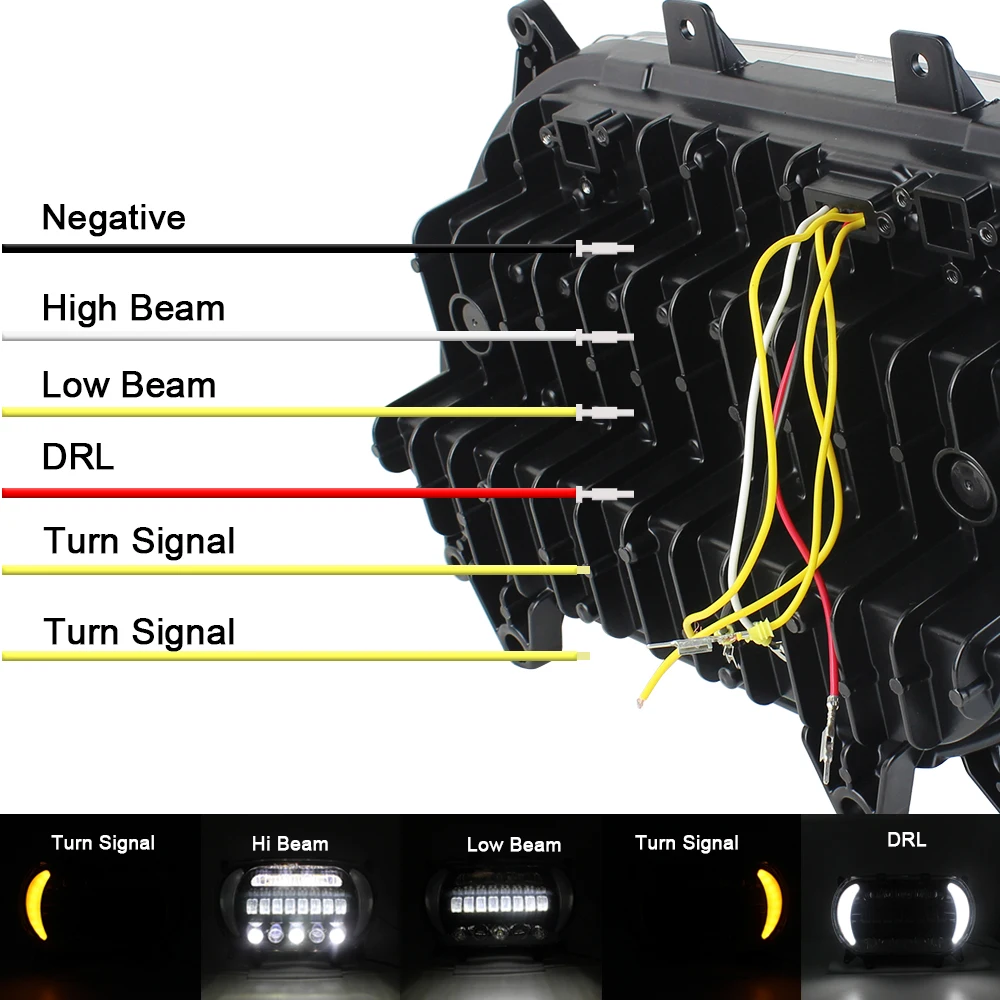 Negative

High Beam

Low Beam

DRL

Turn Signal

Turn Signal

Turn Signal

Hi Beam

Low Beam

Turn Signal

DRL