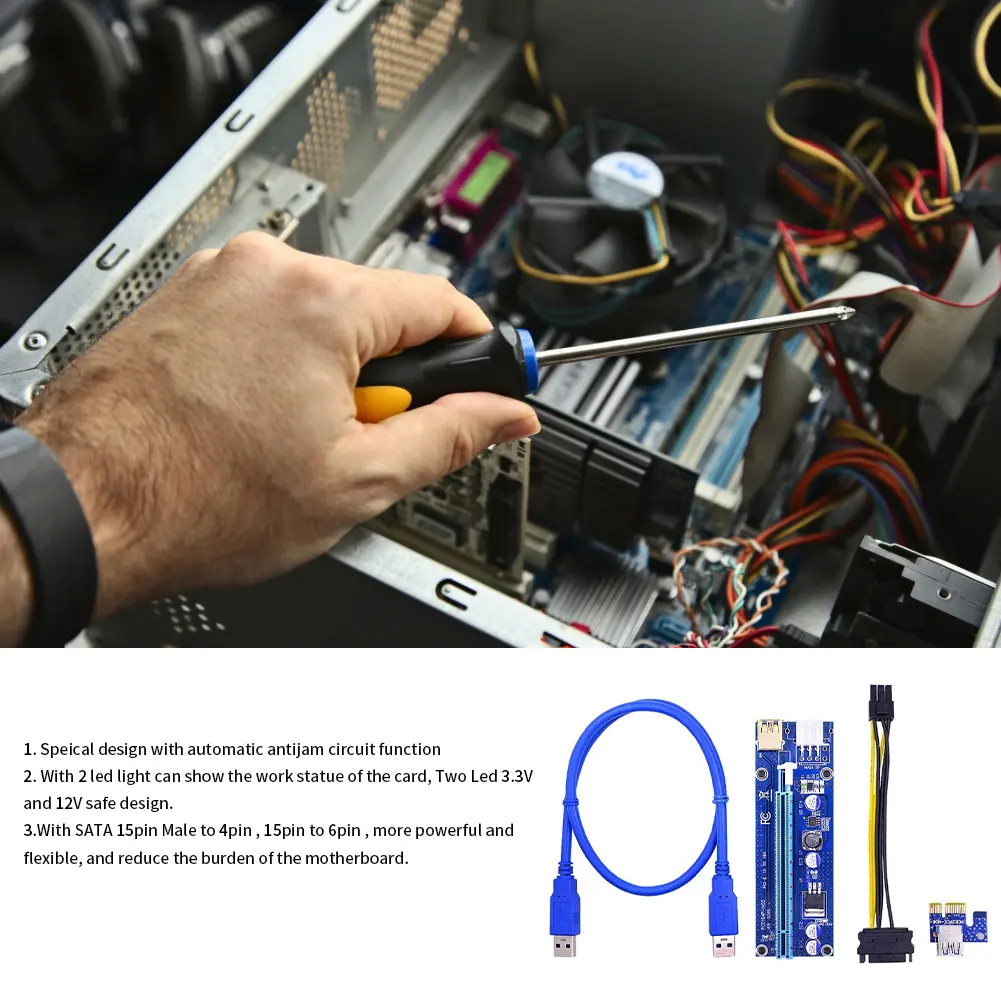 1. Speical design with automatic antijam circuit function
2. With 2 led light can show the work statue of the card, Two Led 3.3V and 12V safe design.
3.With SATA 15pin Male to 4pin , 15pin to 6pin , more powerful and flexible, and reduce the burden of the motherboard.