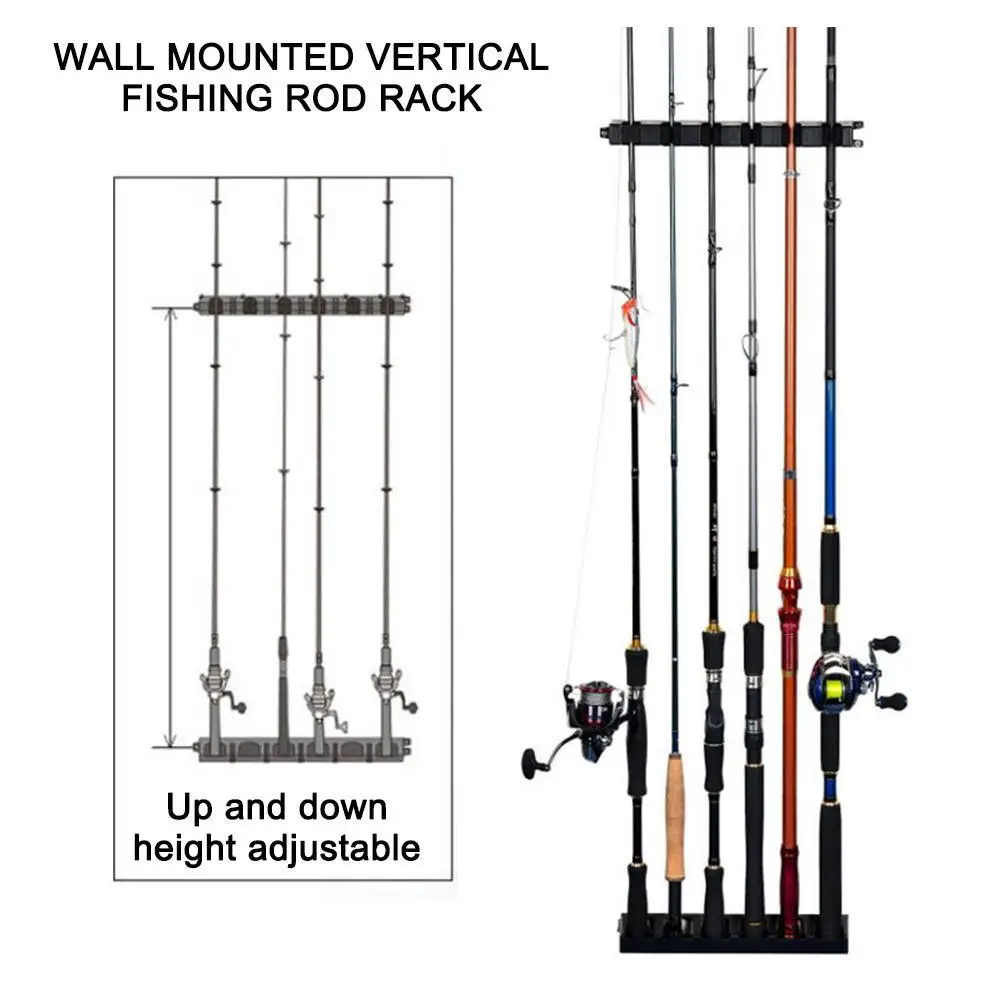 WALL MOUNTED VERTICAL FISHING ROD RACK

Up and down height adjustable