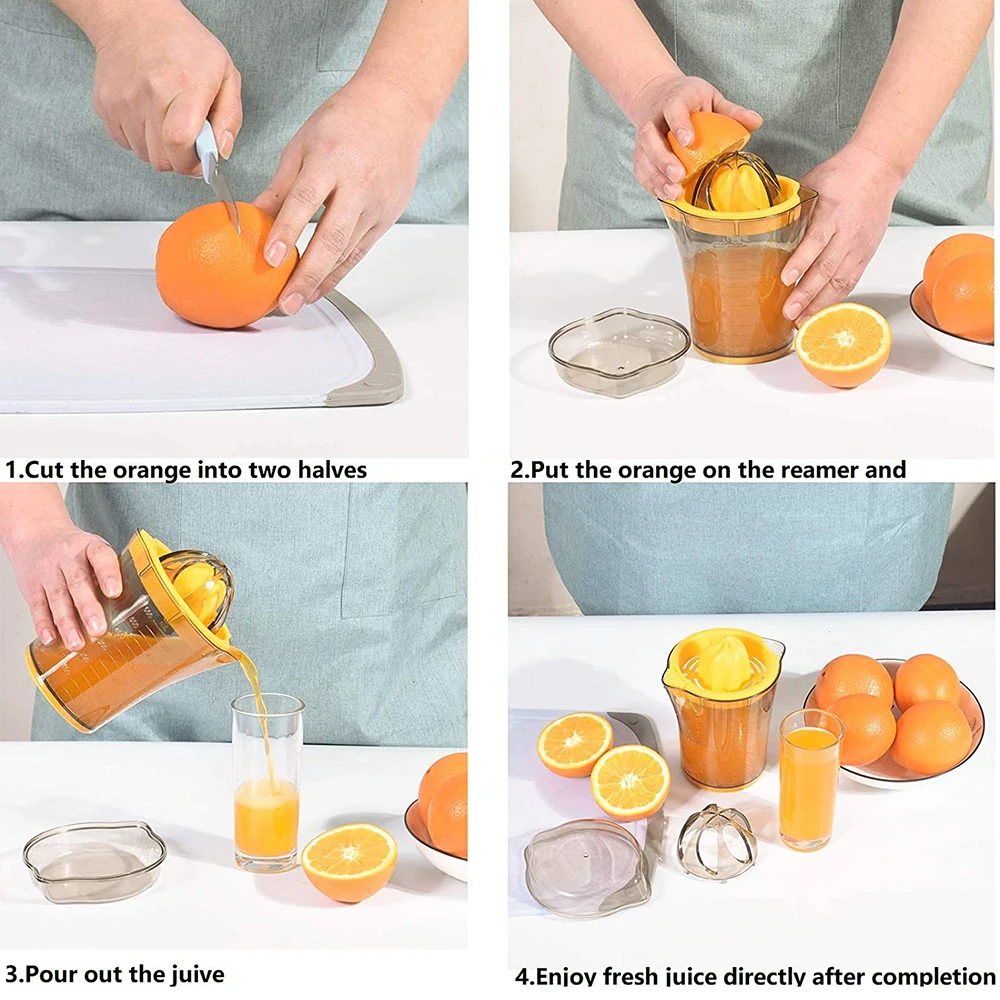 1.Cut the orange into two halves

2.Put the orange on the reamer and

3.Pour out the juive

4.Enjoy fresh juice directly after completion