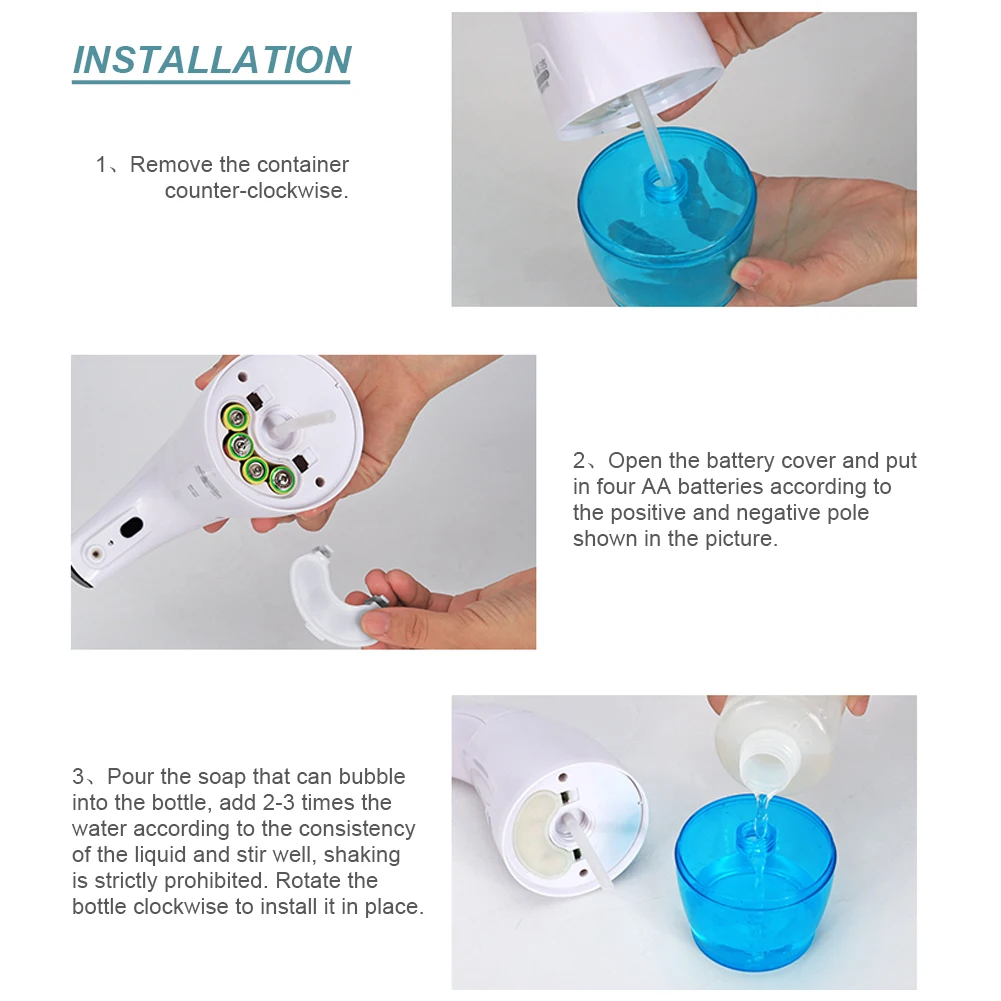 INSTALLATION

1、Remove the container counter-clockwise.

2、Open the battery cover and put in four AA batteries according to the positive and negative pole shown in the picture.

3、Pour the soap that can bubble into the bottle, add 2-3 times the water according to the consistency of the liquid and stir well, shaking is strictly prohibited. Rotate the bottle clockwise to install it in place.