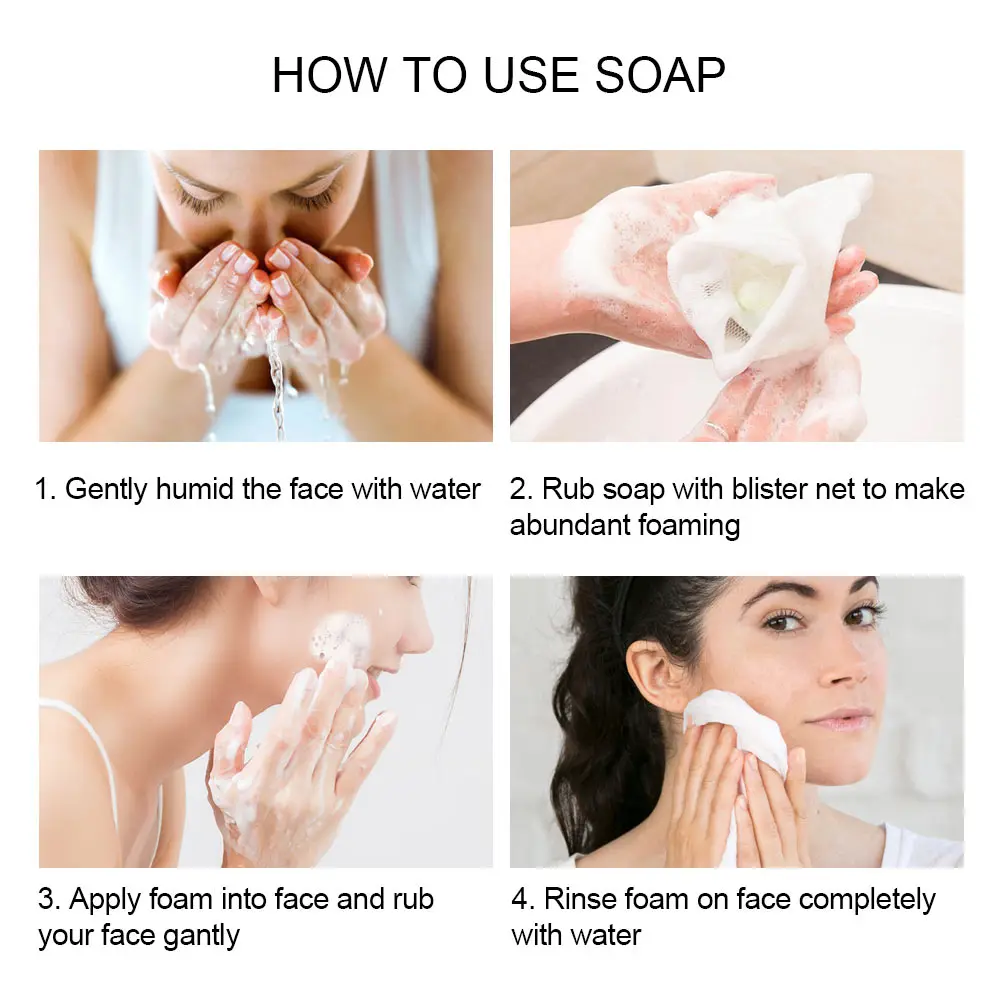 HOW TO USE SOAP

1. Gently humid the face with water

2. Rub soap with blister net to make abundant foaming

3. Apply foam into face and rub your face gantly

4. Rinse foam on face completely with water