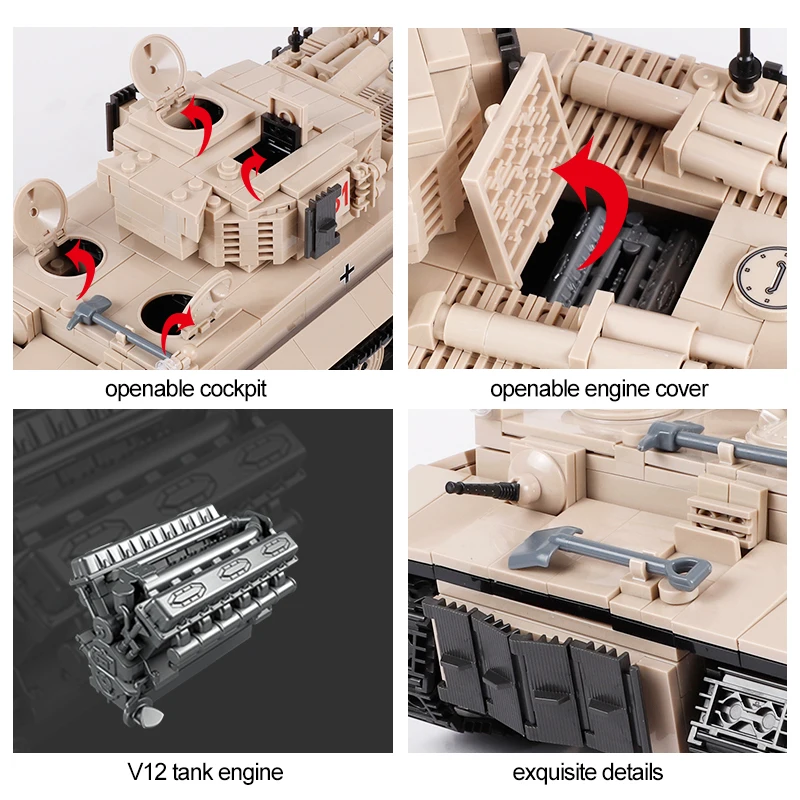 openable cockpit

openable engine cover

V12 tank engine

exquisite details