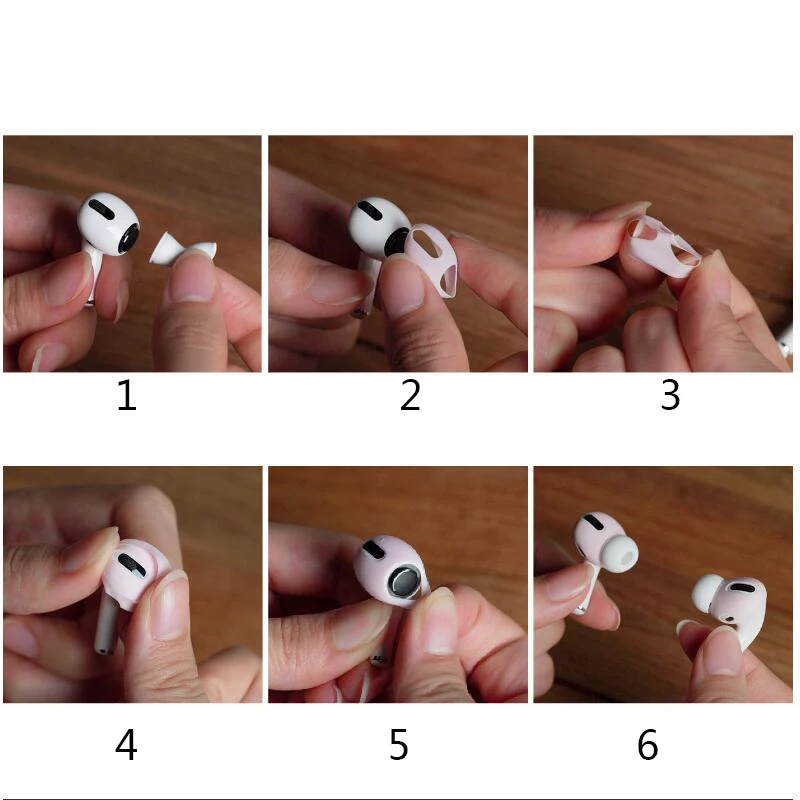 1 2 3

4 5 6