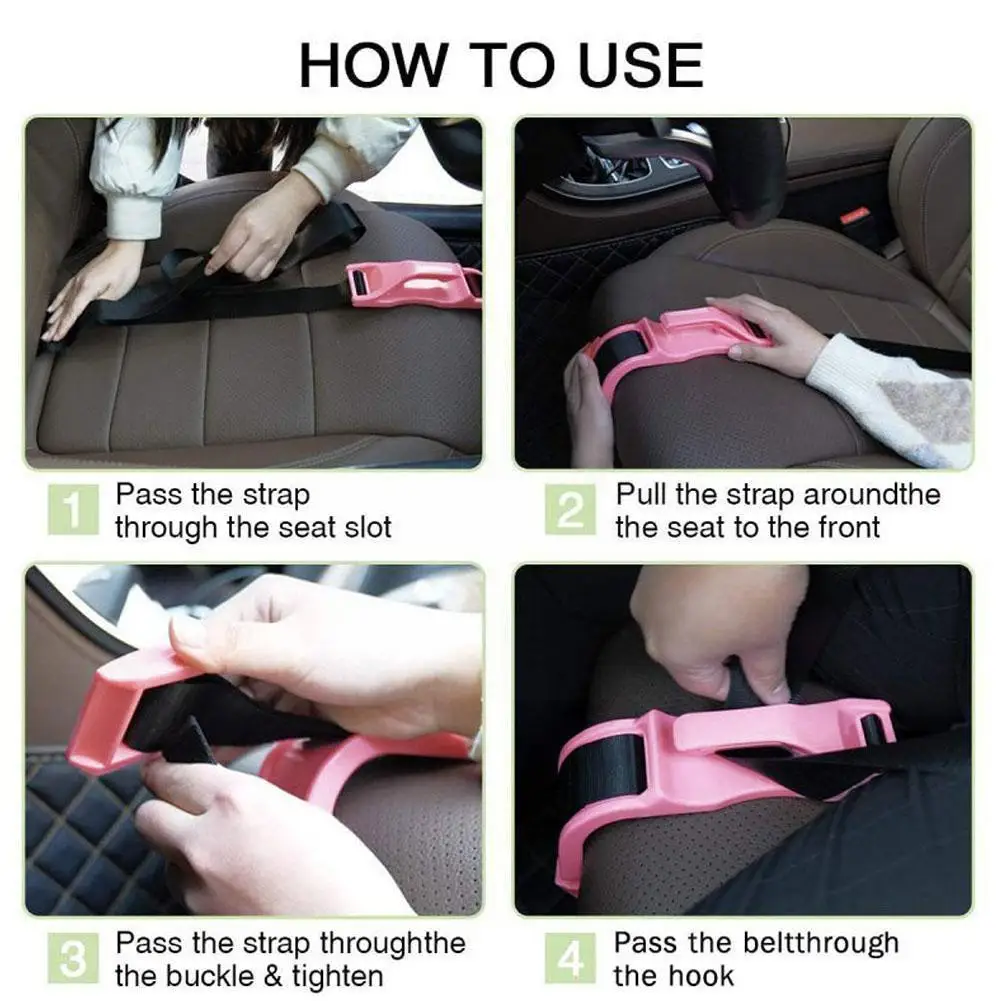 HOW TO USE

1 Pass the strap through the seat slot

2 Pull the strap aroundthe the seat to the front

3 Pass the strap throughthe the buckle & tighten

4 Pass the beltthrough the hook