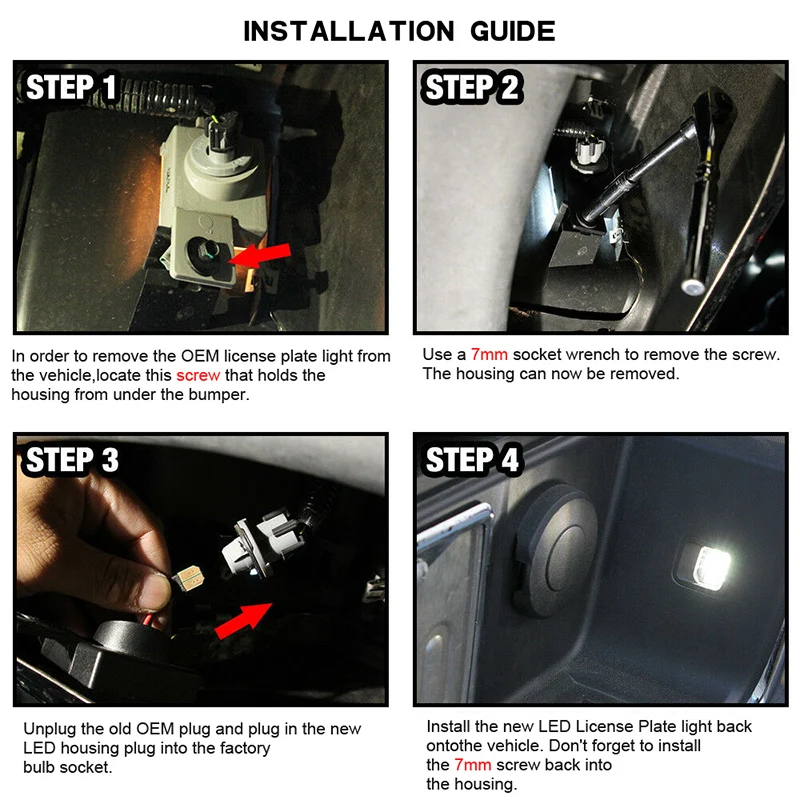 INSTALLATION GUIDE

STEP 1

In order to remove the OEM license plate light from the vehicle,locate this screw that holds the housing from under the bumper.

STEP 2

Use a 7mm socket wrench to remove the screw. The housing can now be removed.

STEP 3

Unplug the old OEM plug and plug in the new LED housing plug into the factory bulb socket.

STEP 4

Install the new LED License Plate light back ontothe vehicle. Don't forget to install the 7mm screw back into the housing.