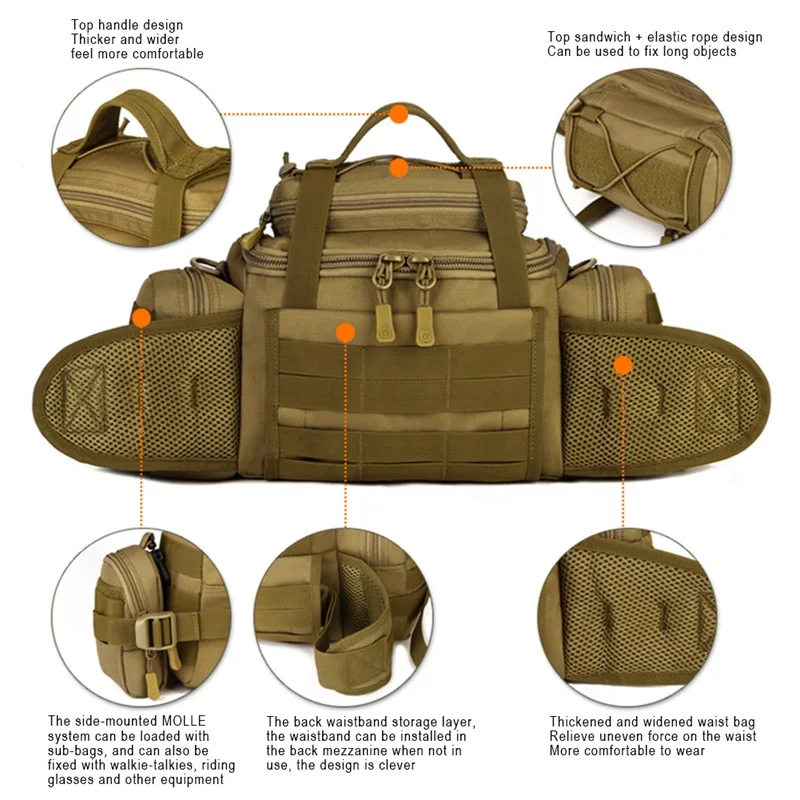 Top handle design
Thicker and wider
feel more comfortable

Top sandwich + elastic rope design
Can be used to fix long objects

The side-mounted MOLLE system can be loaded with sub-bags, and can also be fixed with walkie-talkies, riding glasses and other equipment

The back waistband storage layer, the waistband can be installed in the back mezzanine when not in use, the design is clever

Thickened and widened waist bag
Relieve uneven force on the waist
More comfortable to wear