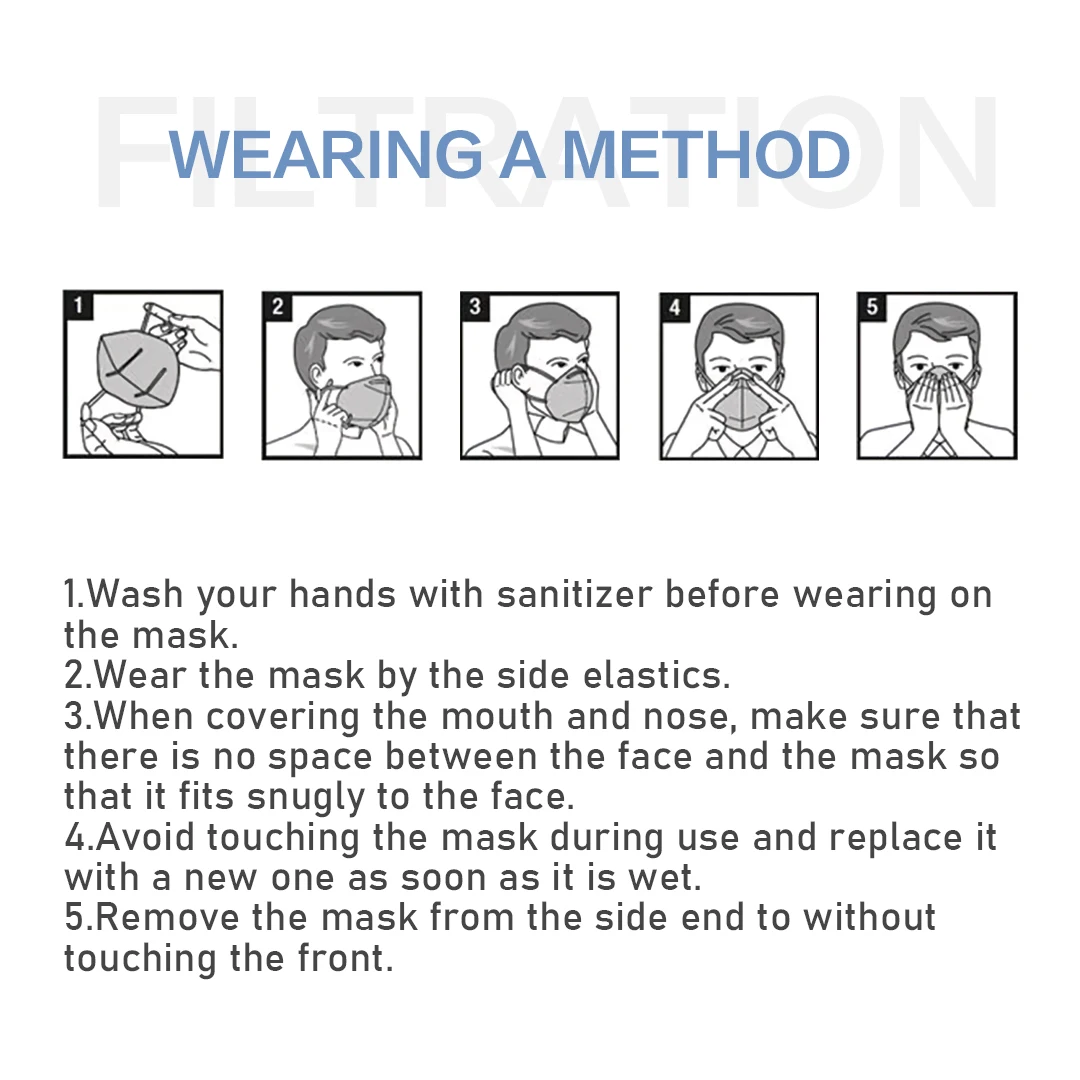 FILTRATION

WEARING A METHOD

1

2

3

4

5

1.Wash your hands with sanitizer before wearing on the mask.
2.Wear the mask by the side elastics.
3.When covering the mouth and nose, make sure that there is no space between the face and the mask so that it fits snugly to the face.
4.Avoid touching the mask during use and replace it with a new one as soon as it is wet.
5.Remove the mask from the side end to without touching the front.