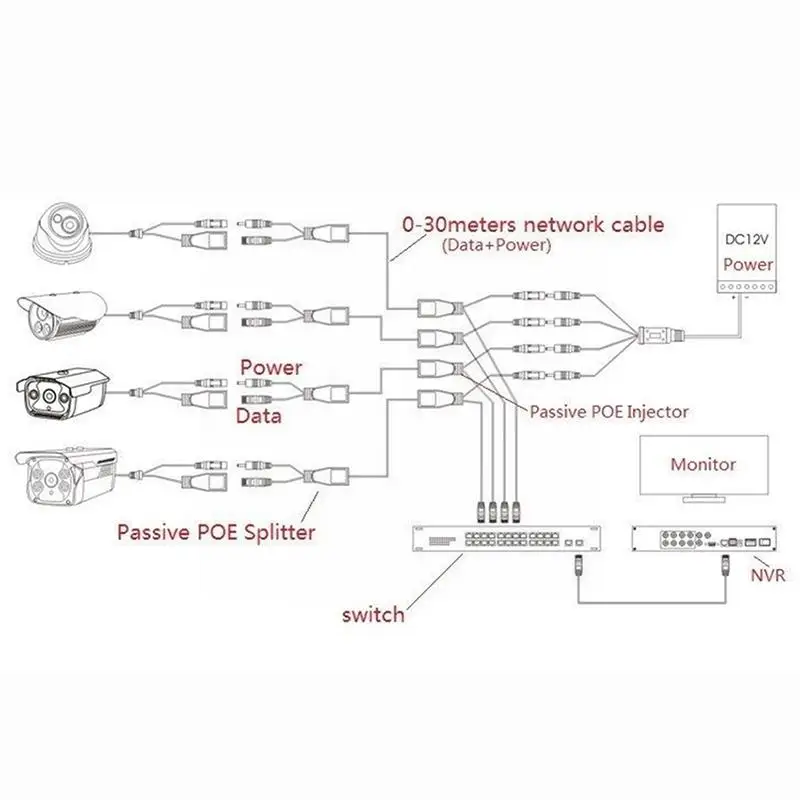 0-30meters network cable
(Data+Power)

DC12V
Power

Power
Data

Passive POE Injector

Monitor

Passive POE Splitter

NVR

switch