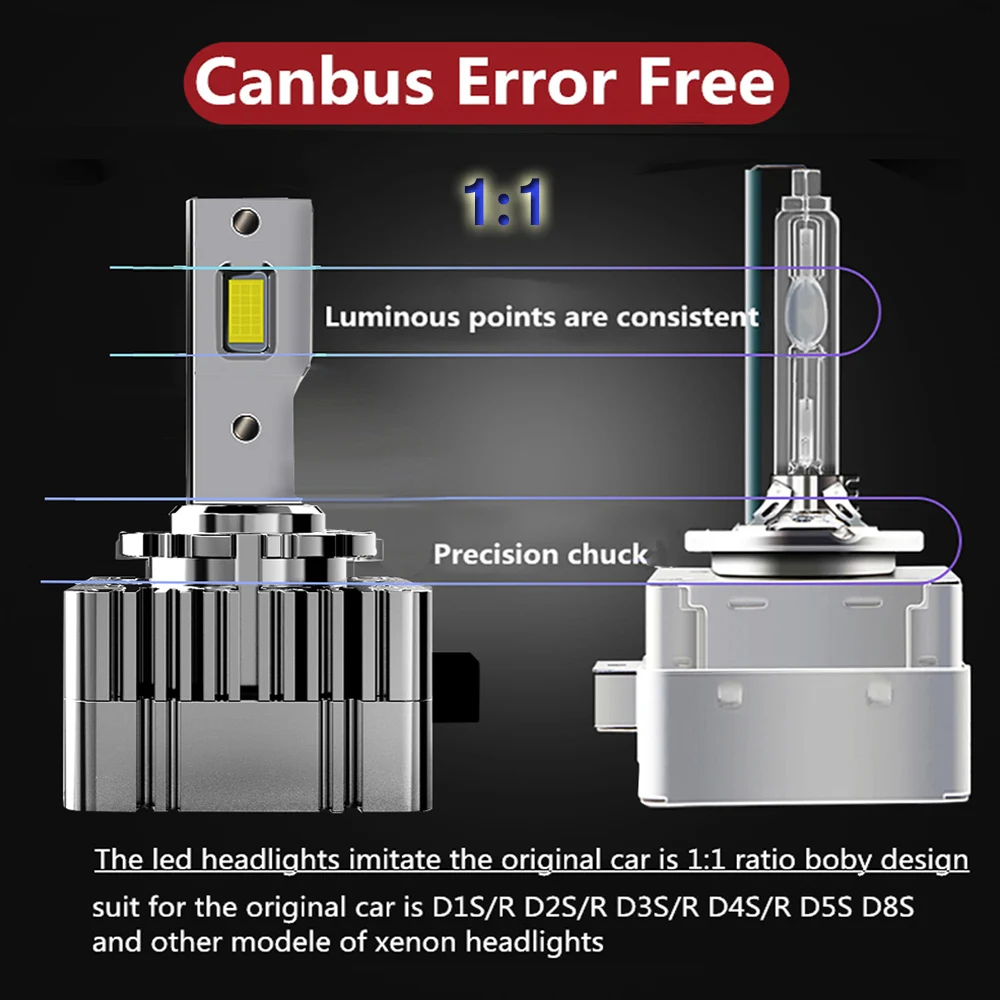 Canbus Error Free

1:1

Luminous points are consistent

Precision chuck

The led headlights imitate the original car is 1:1 ratio boby design

suit for the original car is D1S/R D2S/R D3S/R D4S/R D5S D8S and other modele of xenon headlights