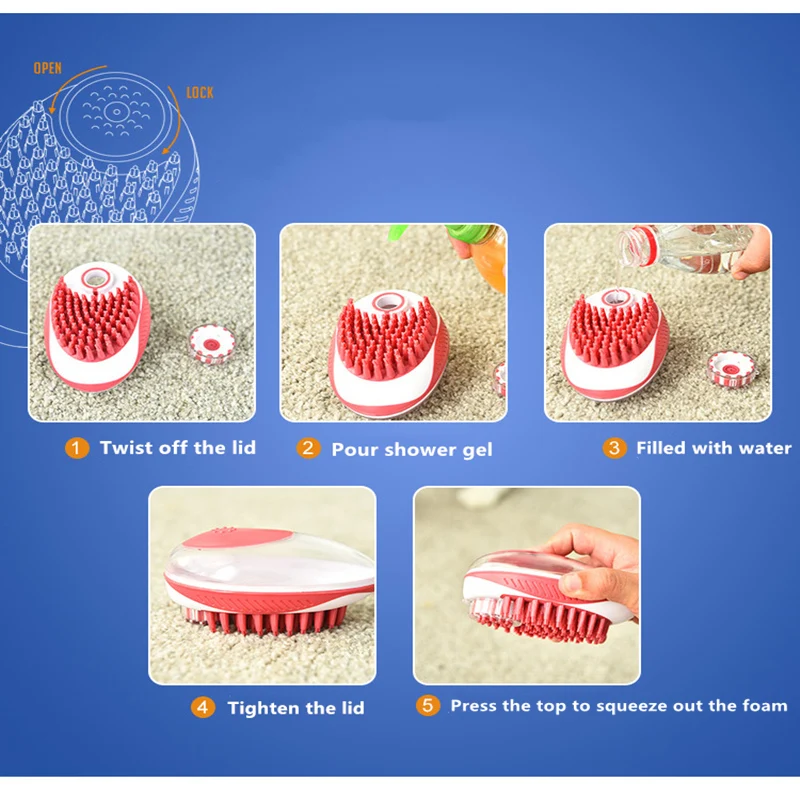 OPEN

LOCK

1 Twist off the lid

2 Pour shower gel

3 Filled with water

4 Tighten the lid

5 Press the top to squeeze out the foam