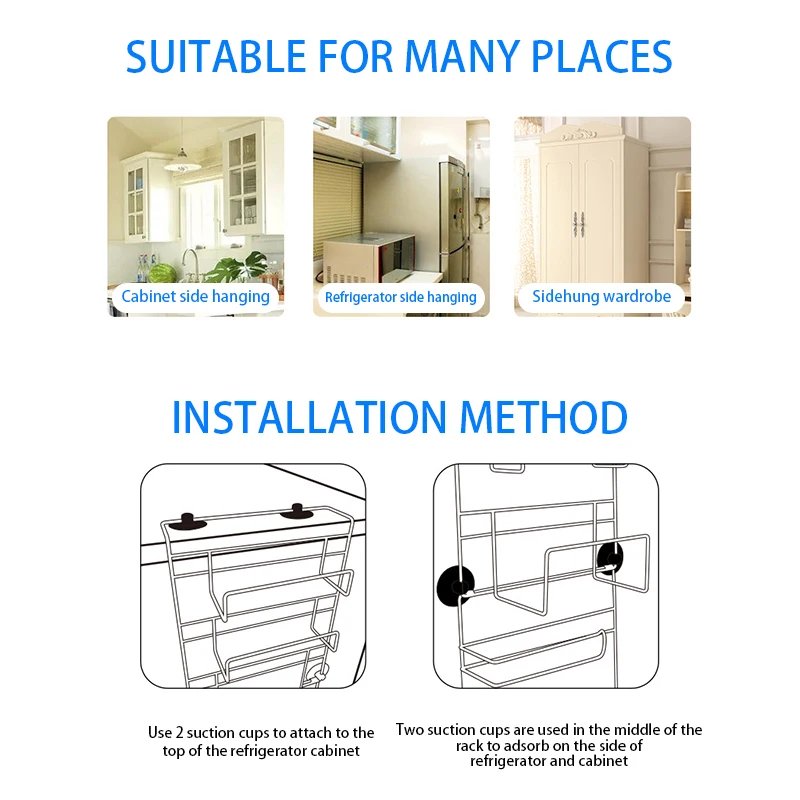 SUITABLE FOR MANY PLACES

Cabinet side hanging

Refrigerator side hanging

Sidehung wardrobe

INSTALLATION METHOD

Use 2 suction cups to attach to the top of the refrigerator cabinet

Two suction cups are used in the middle of the rack to adsorb on the side of refrigerator and cabinet