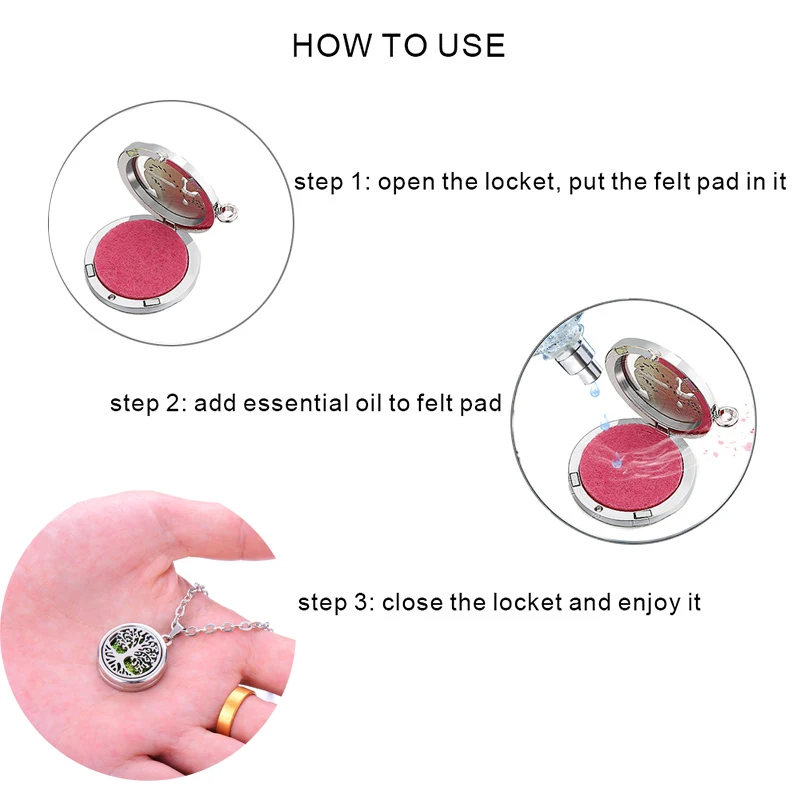 HOW TO USE

step 1: open the locket, put the felt pad in it

step 2: add essential oil to felt pad

step 3: close the locket and enjoy it