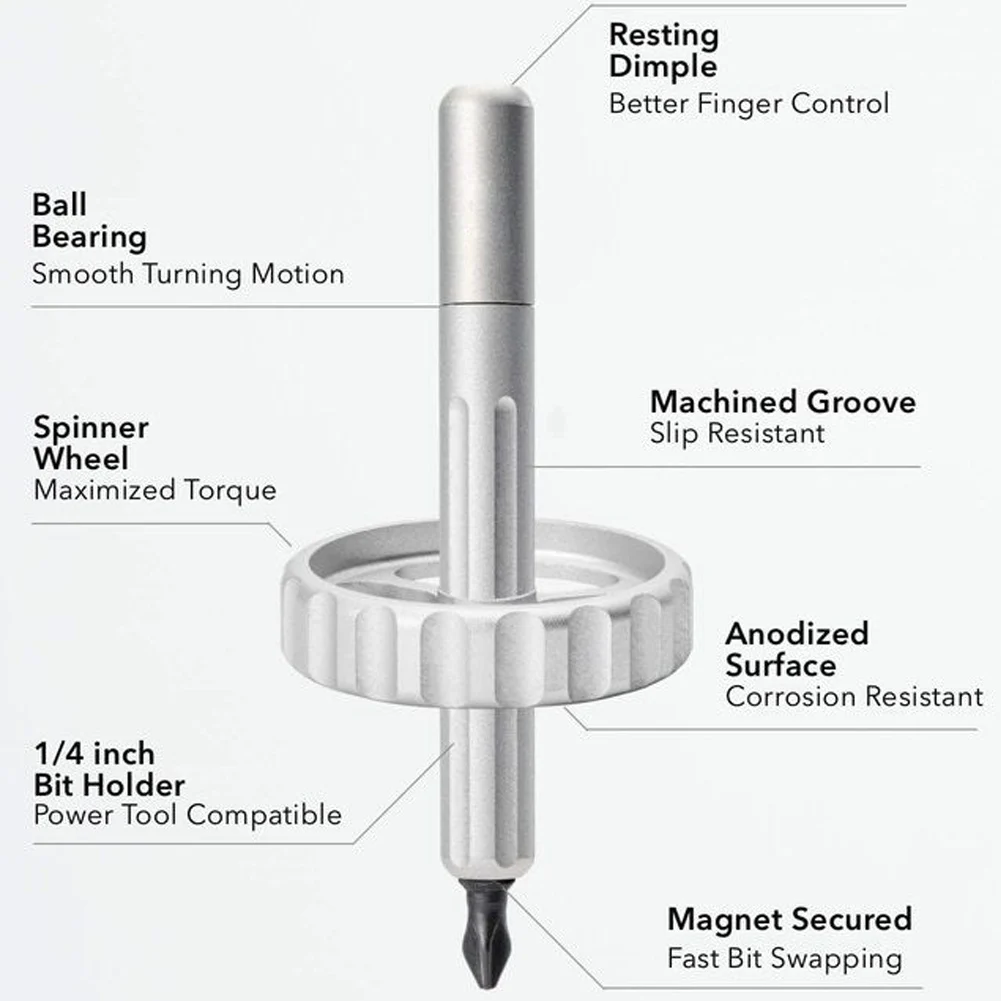 Resting Dimple
Better Finger Control

Ball Bearing
Smooth Turning Motion

Machined Groove
Slip Resistant

Spinner Wheel
Maximized Torque

Anodized Surface
Corrosion Resistant

1/4 inch Bit Holder
Power Tool Compatible

Magnet Secured
Fast Bit Swapping