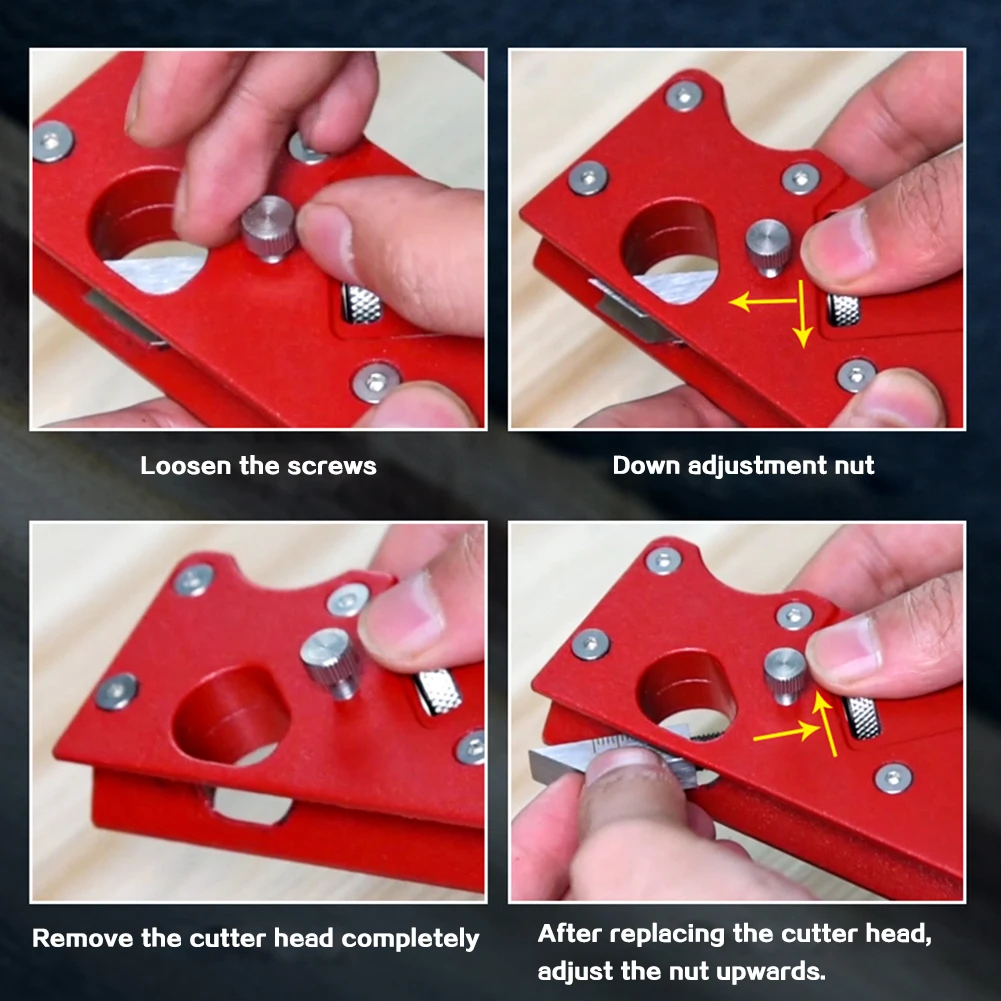 Loosen the screws

Down adjustment nut

Remove the cutter head completely

After replacing the cutter head, adjust the nut upwards.