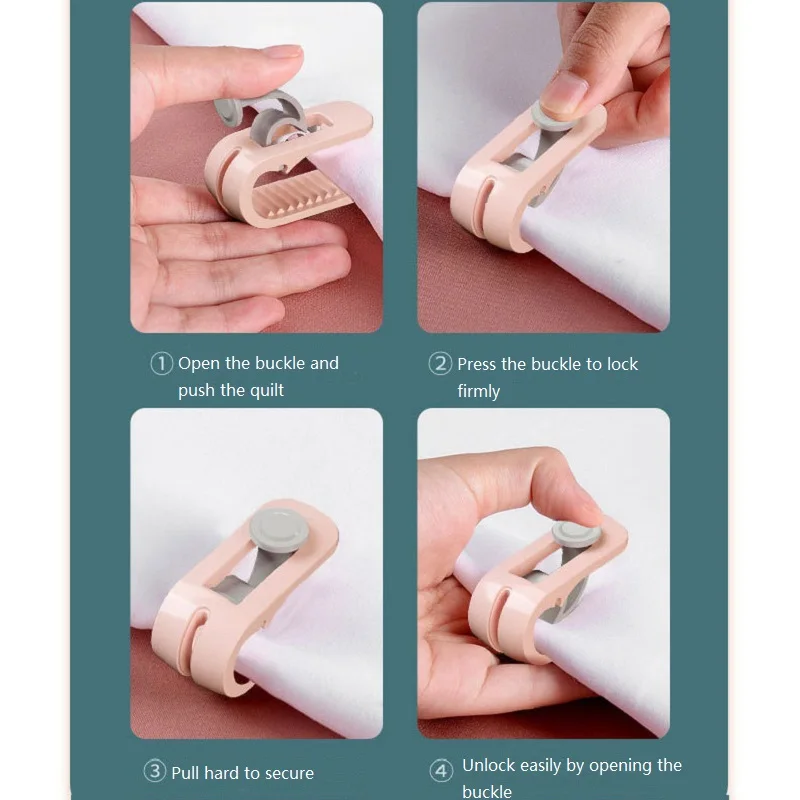 ① Open the buckle and push the quilt

② Press the buckle to lock firmly

③ Pull hard to secure

④ Unlock easily by opening the buckle