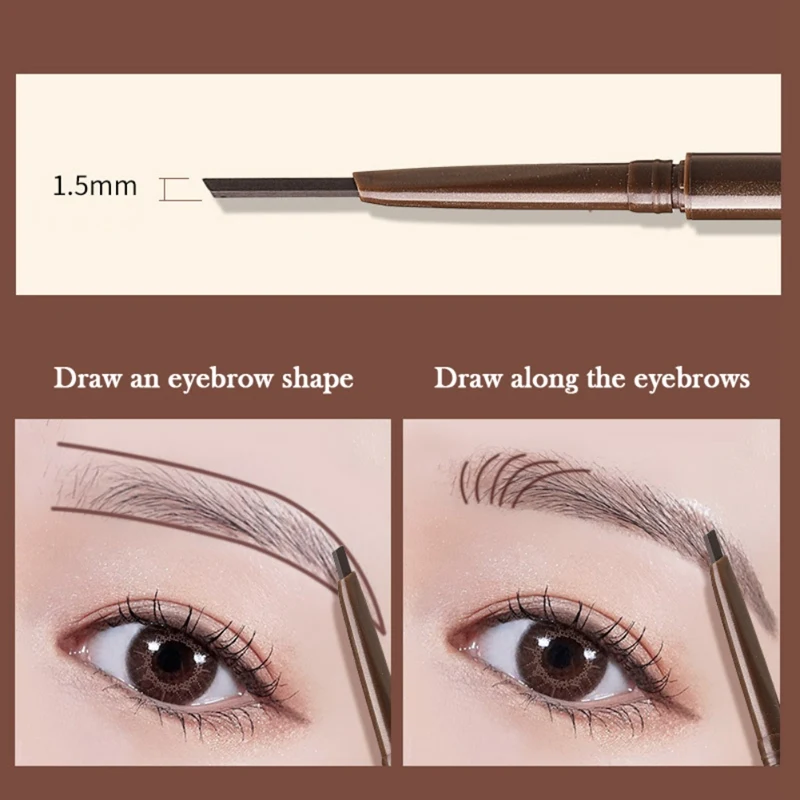 1.5mm

Draw an eyebrow shape

Draw along the eyebrows