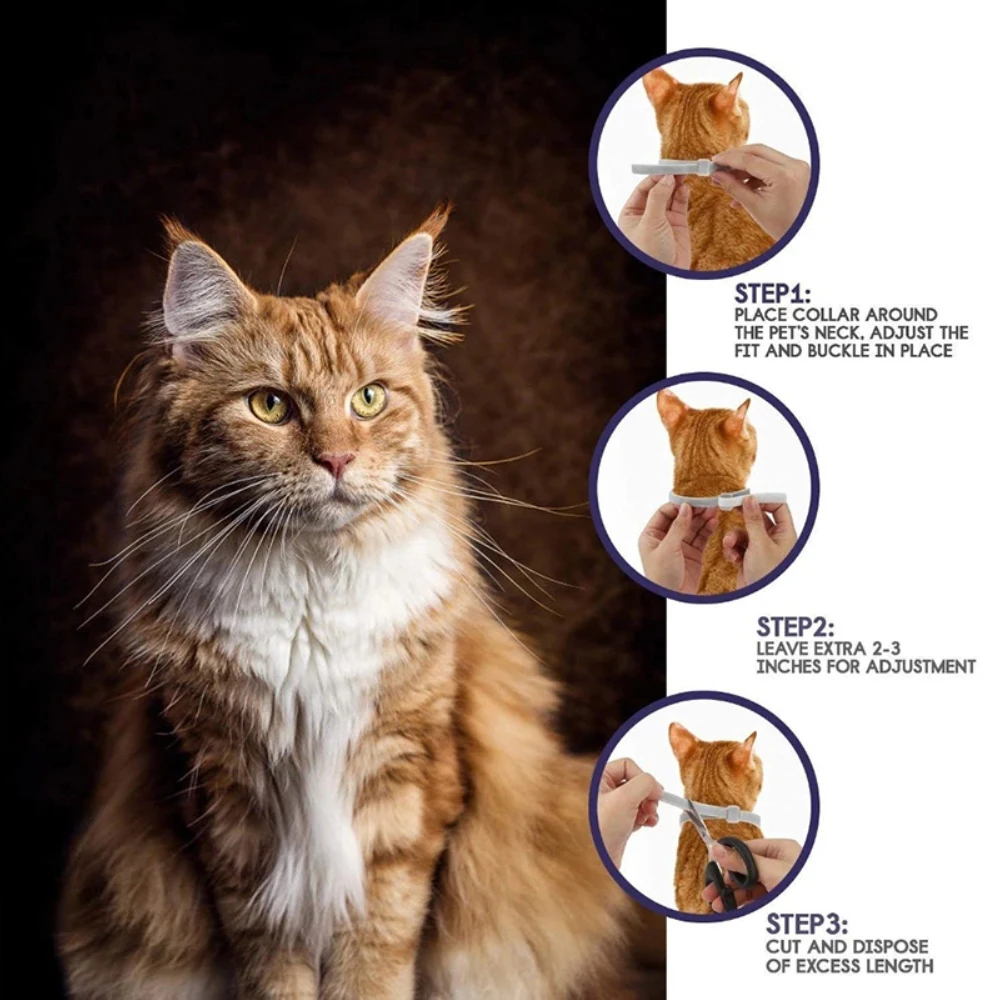 STEP1:
PLACE COLLAR AROUND THE PET'S NECK, ADJUST THE FIT AND BUCKLE IN PLACE

STEP2:
LEAVE EXTRA 2-3 INCHES FOR ADJUSTMENT

STEP3:
CUT AND DISPOSE OF EXCESS LENGTH