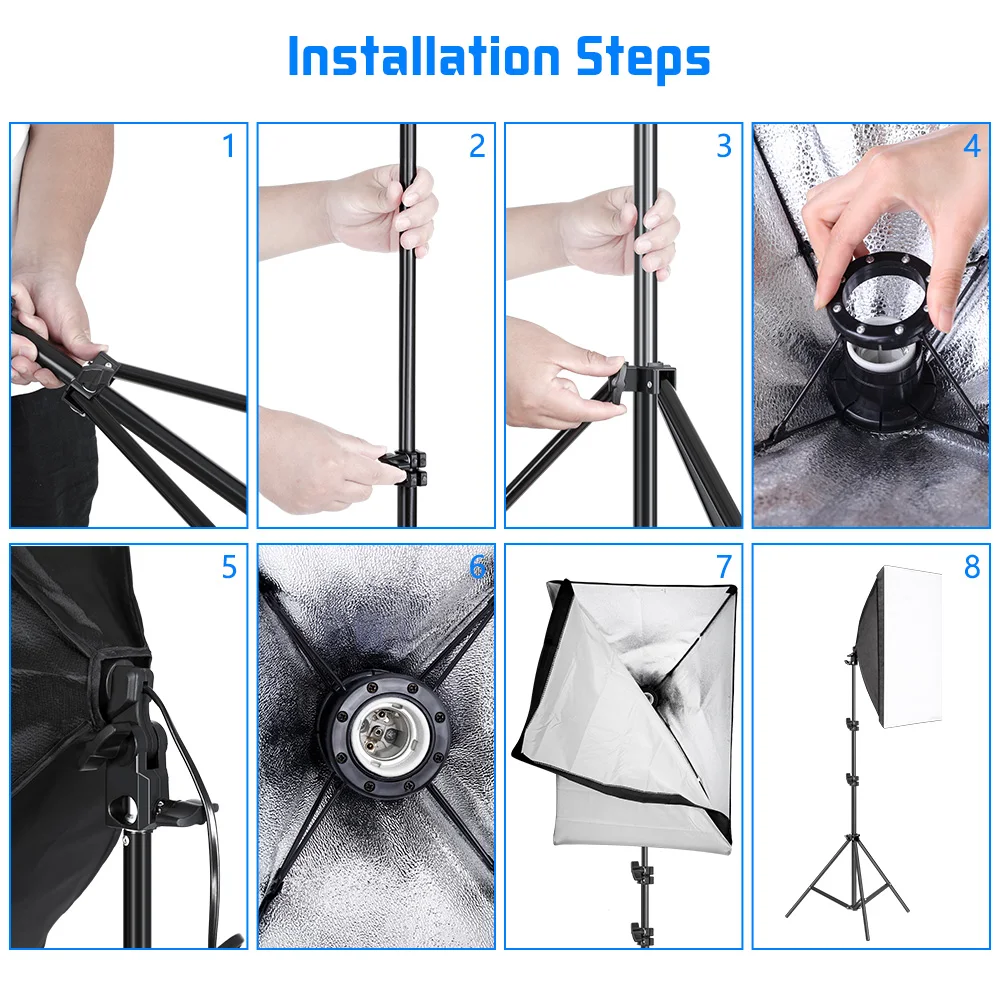 Installation Steps

1

2

3

4

5

6

7

8