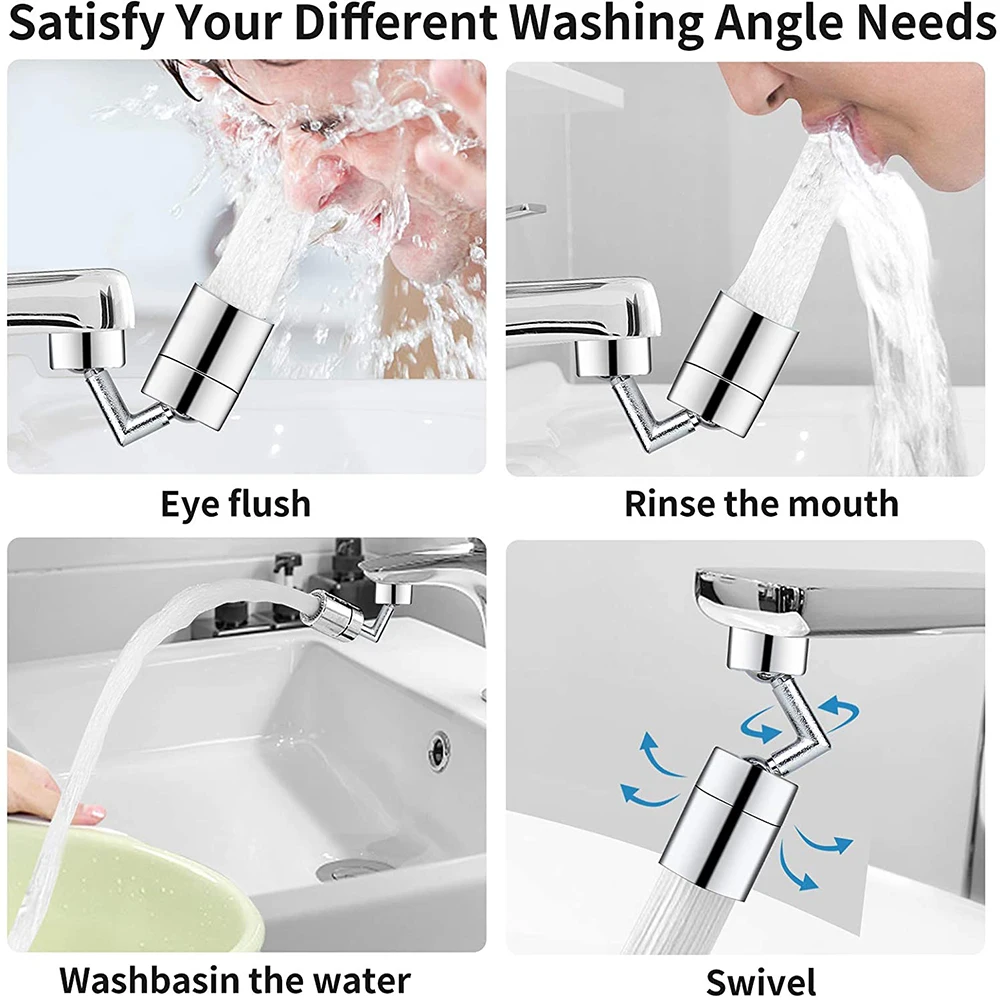 Satisfy Your Different Washing Angle Needs

Eye flush

Rinse the mouth

Washbasin the water

Swivel