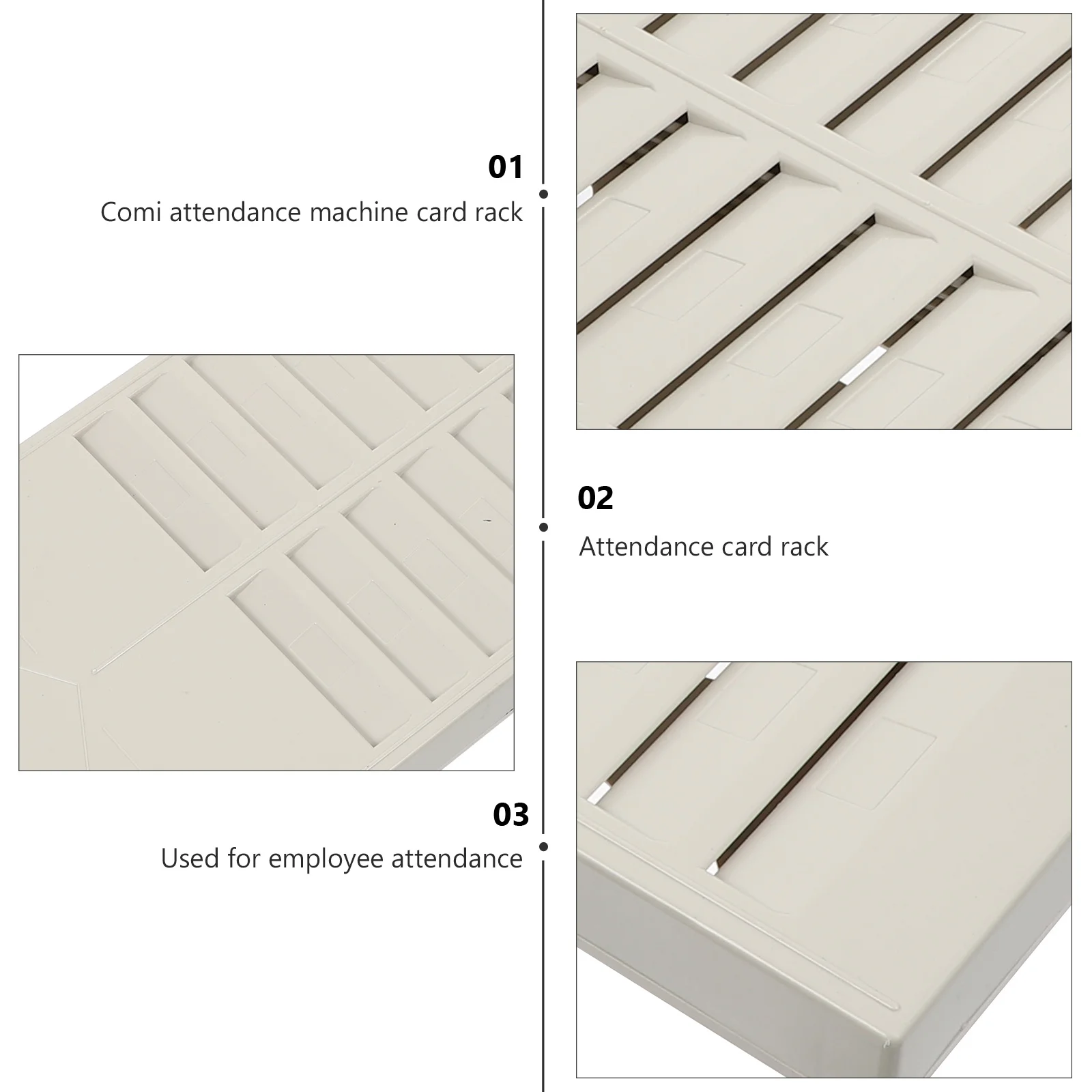 01
Comi attendance machine card rack

02
Attendance card rack

03
Used for employee attendance