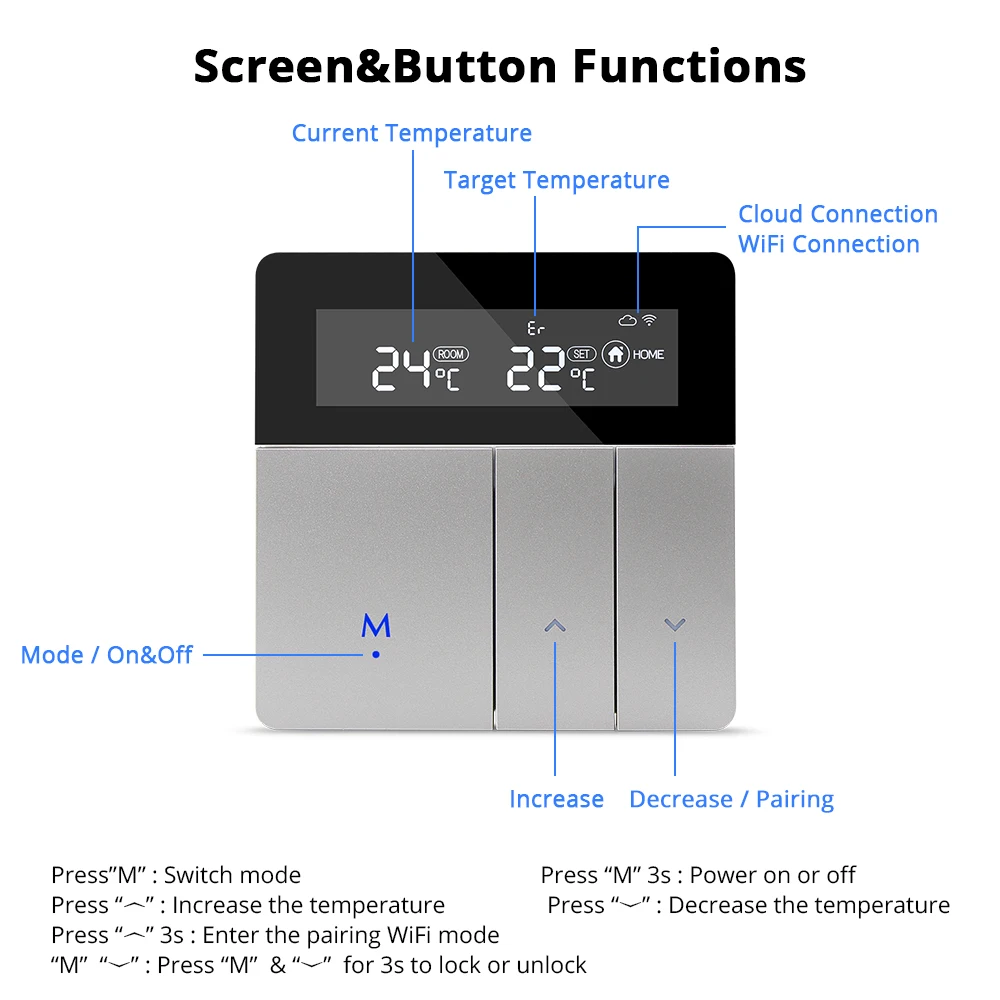 Screen&Button Functions

Current Temperature

Target Temperature

Cloud Connection
WiFi Connection

Er

24 ROOM °C

22 SET °C

HOME

M

Mode / On&Off

Increase

Decrease / Pairing

Press"M" : Switch mode

Press "︿" : Increase the temperature

Press "︿" 3s : Enter the pairing WiFi mode

"M" "﹀" : Press "M" & "﹀" for 3s to lock or unlock

Press "M" 3s : Power on or off

Press "﹀" : Decrease the temperature