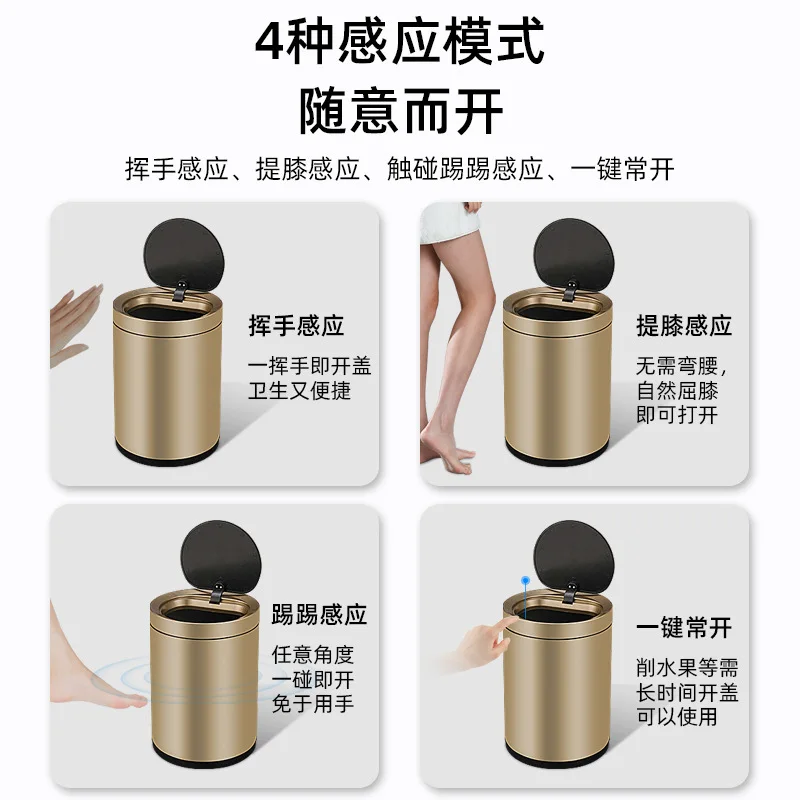 4种感应模式
随意而开

挥手感应、提膝感应、触碰踢踢感应、一键常开

挥手感应
一挥手即开盖
卫生又便捷

提膝感应
无需弯腰，
自然屈膝
即可打开

踢踢感应
任意角度
一碰即开
免于用手

一键常开
削水果等需
长时间开盖
可以使用