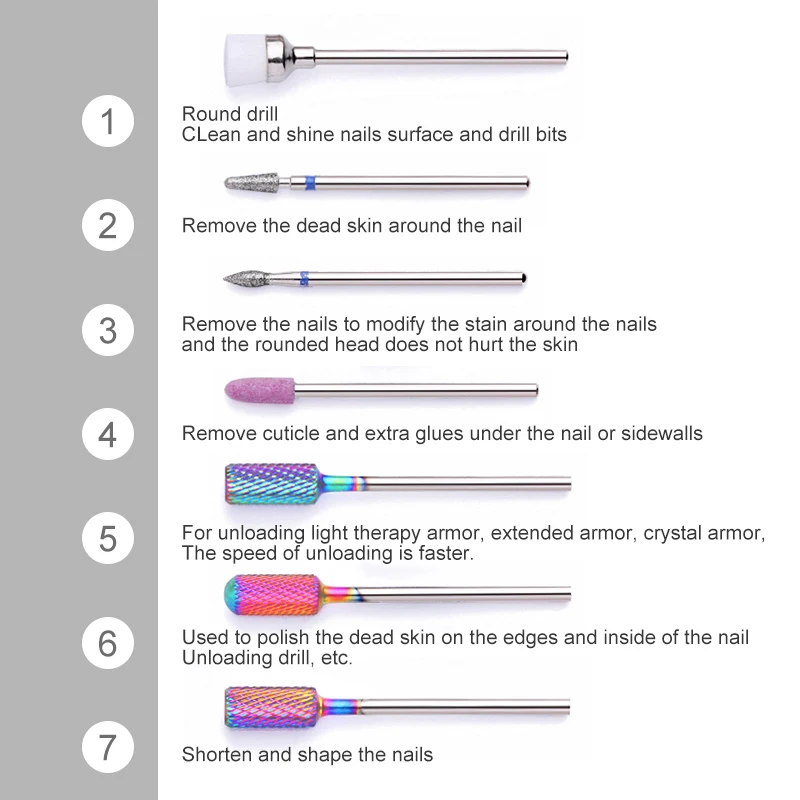 1
Round drill
CLean and shine nails surface and drill bits

2
Remove the dead skin around the nail

3
Remove the nails to modify the stain around the nails
and the rounded head does not hurt the skin

4
Remove cuticle and extra glues under the nail or sidewalls

5
For unloading light therapy armor, extended armor, crystal armor,
The speed of unloading is faster.

6
Used to polish the dead skin on the edges and inside of the nail
Unloading drill, etc.

7
Shorten and shape the nails