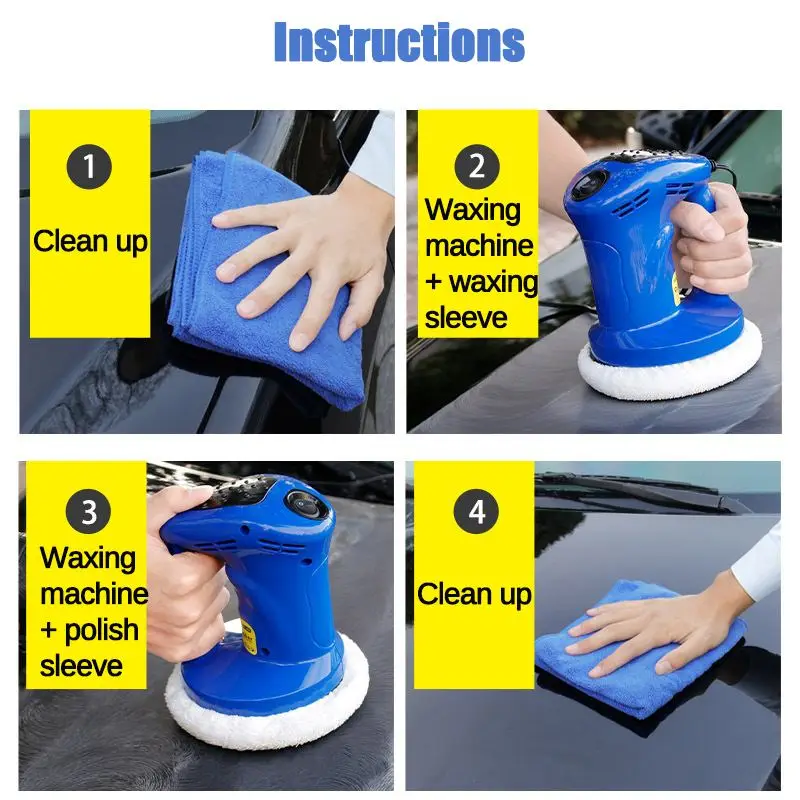 Instructions

1
Clean up

2
Waxing machine + waxing sleeve

3
Waxing machine + polish sleeve

4
Clean up