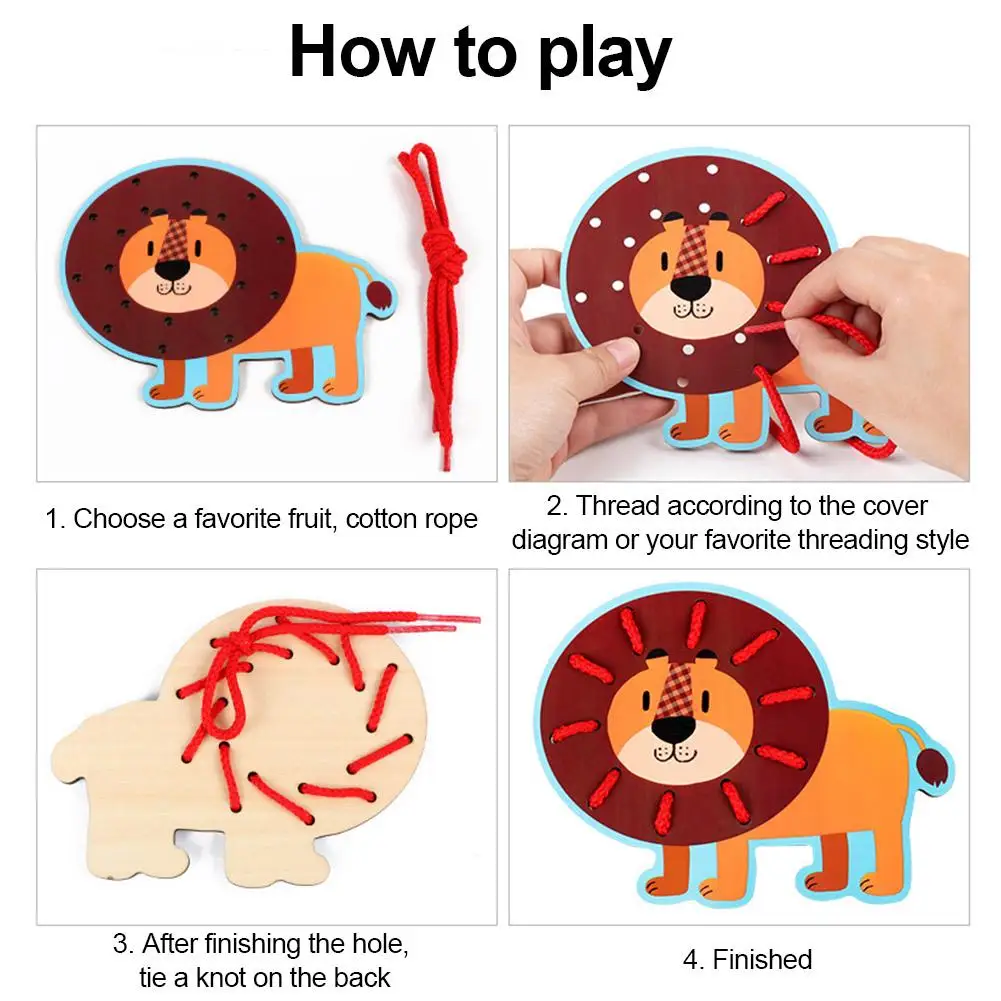 How to play

1. Choose a favorite fruit, cotton rope

2. Thread according to the cover diagram or your favorite threading style

3. After finishing the hole, tie a knot on the back

4. Finished