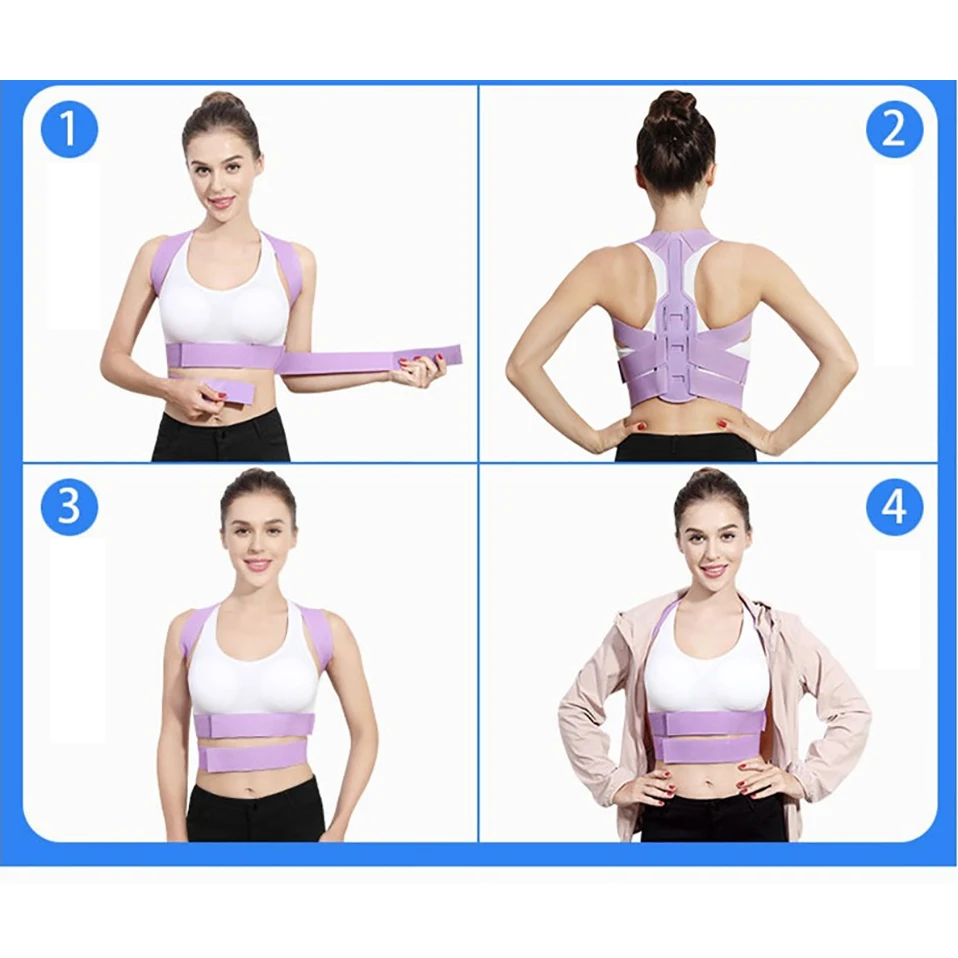 1

2

3

4