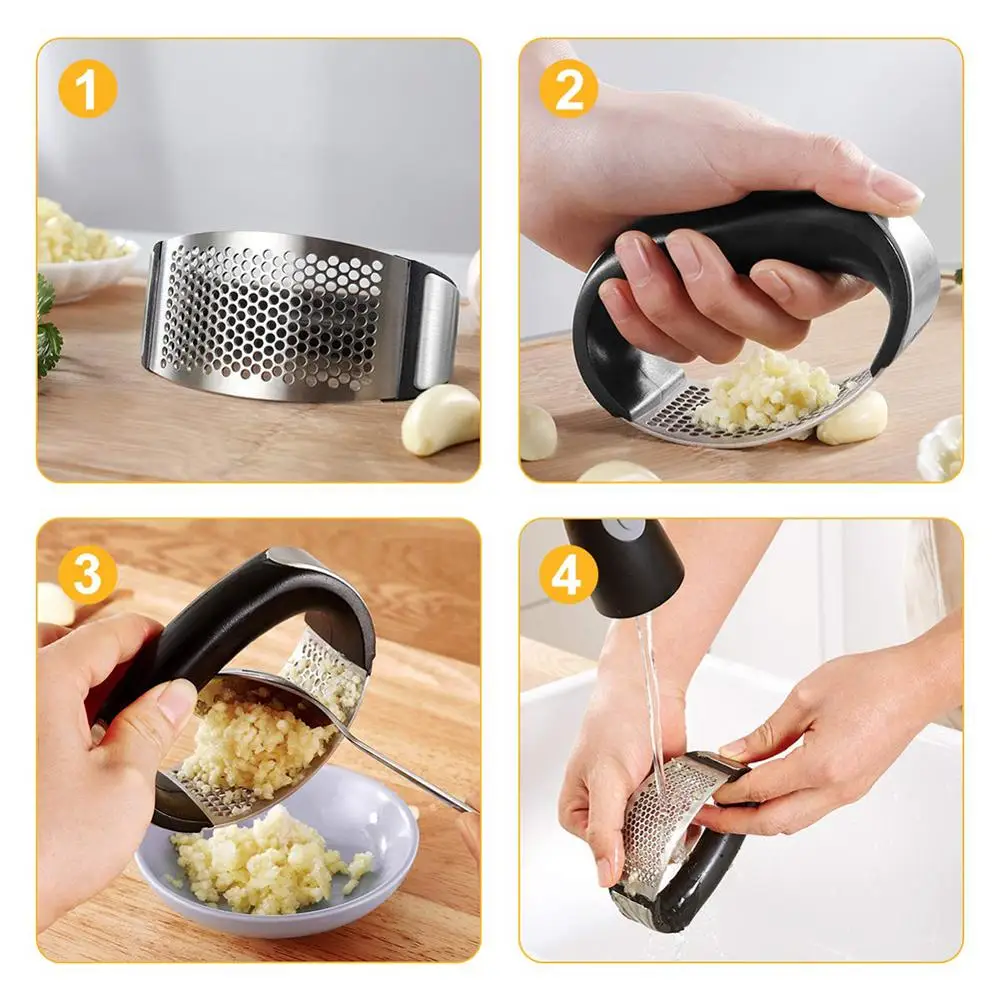 1

2

3

4